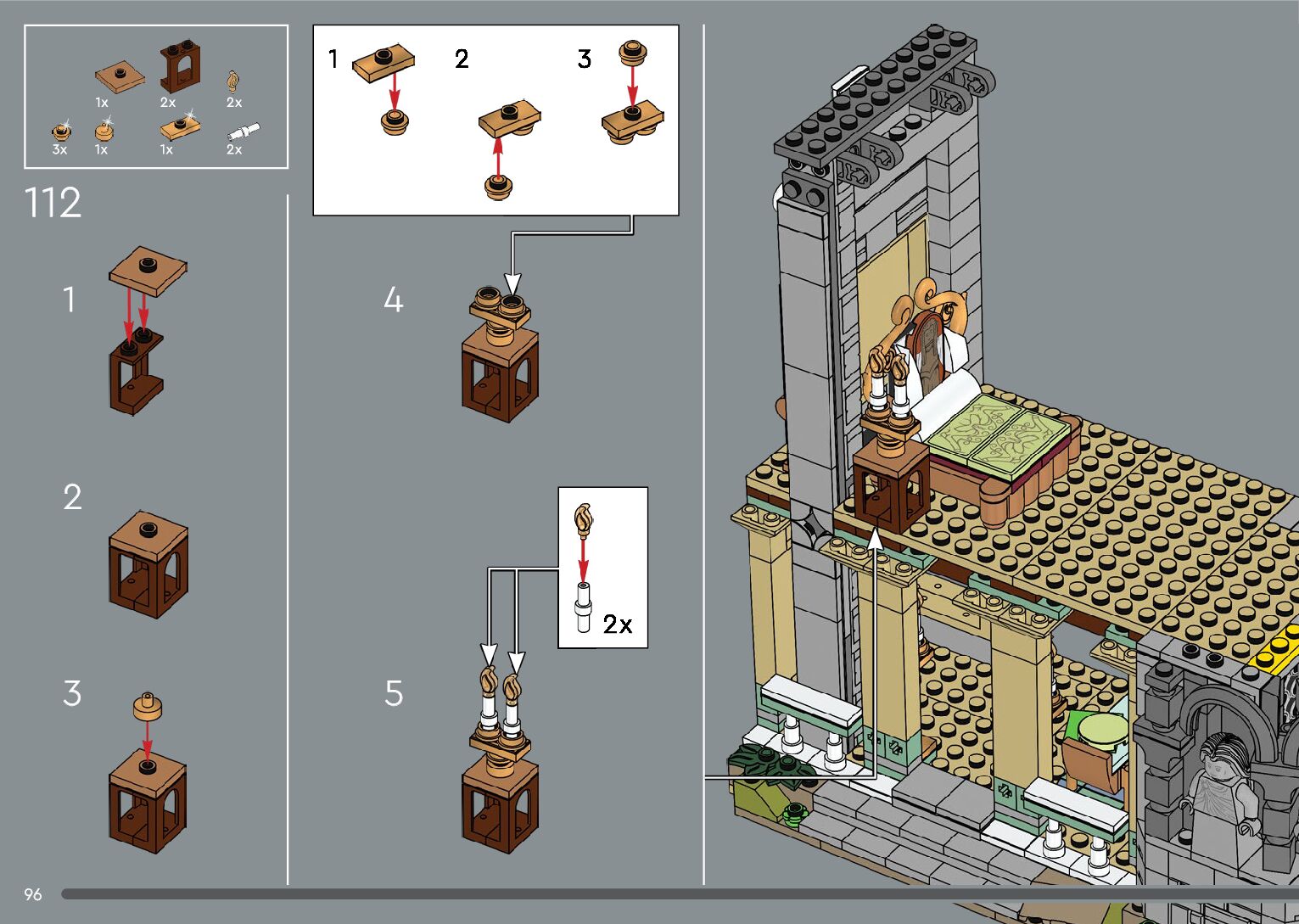 1x 2x 2x
3x 1x 1x 2x

112

1

2

3

1 2 3

4

2x

5

96