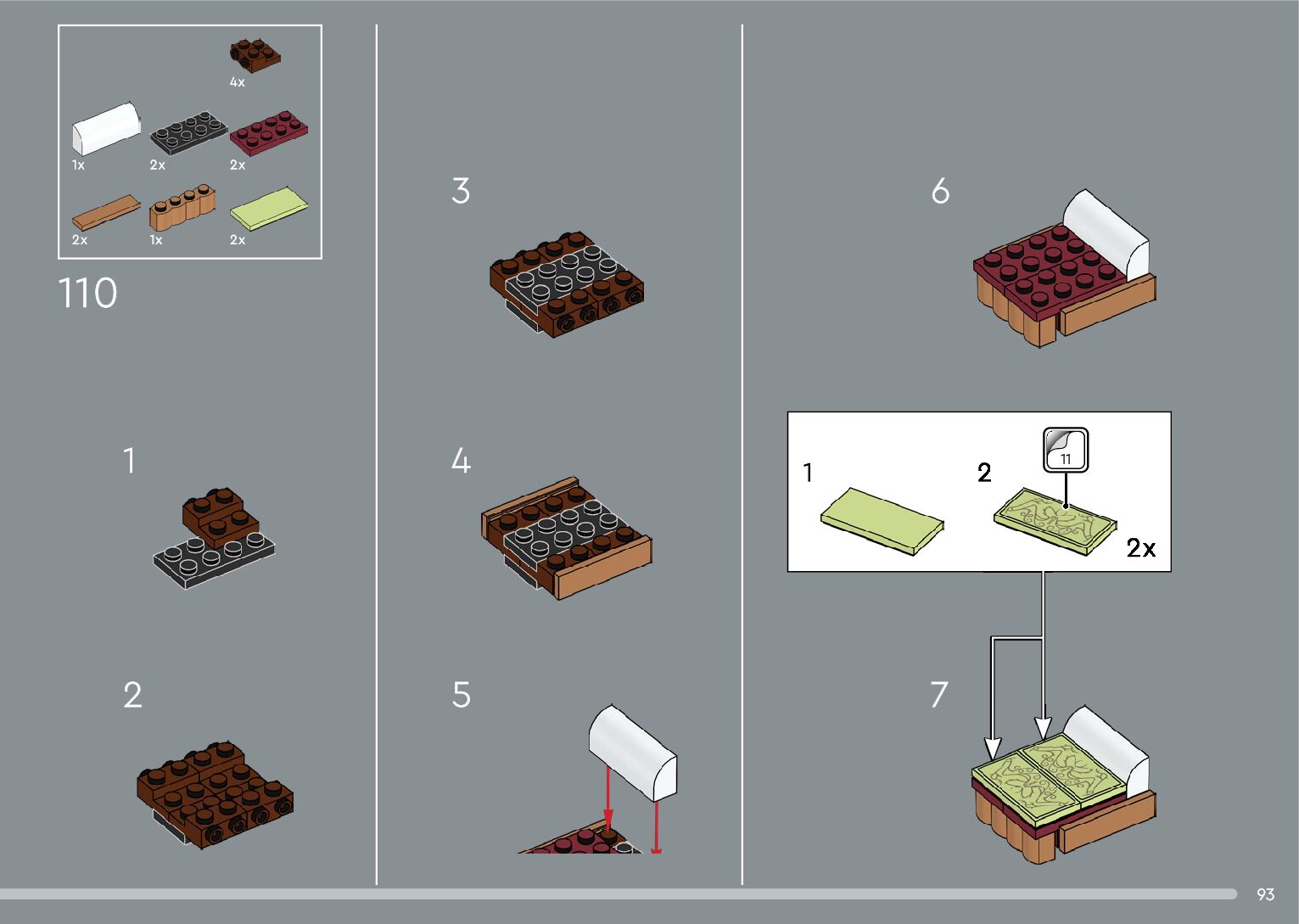 4x

1x
2x
2x

2x
1x
2x

110

1

2

3

4

5

6

1
2
11
2x

7

93