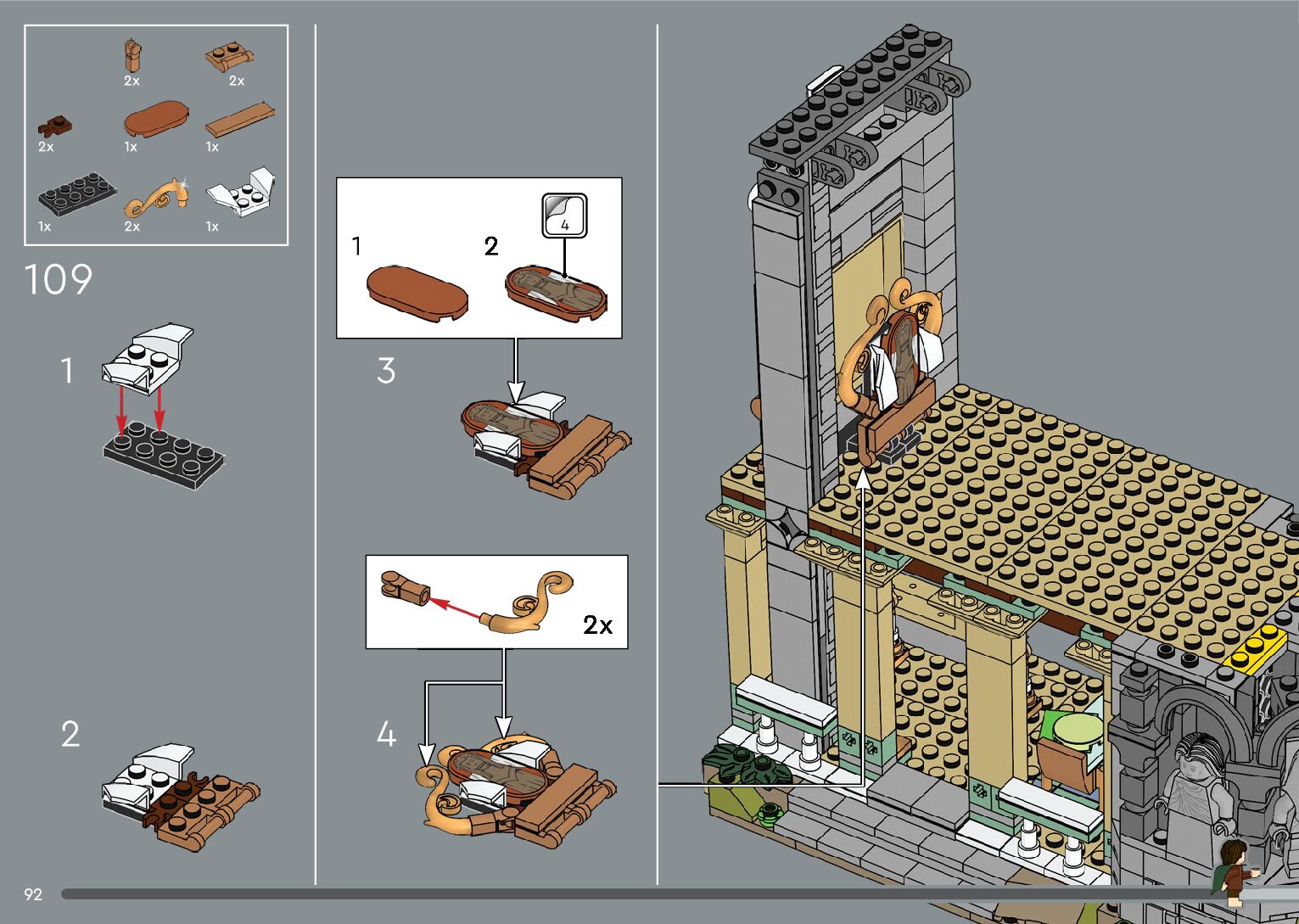 2x
2x
2x
1x
1x
1x
2x
1x

109

1

2

1
2
4

3

2x

4

92