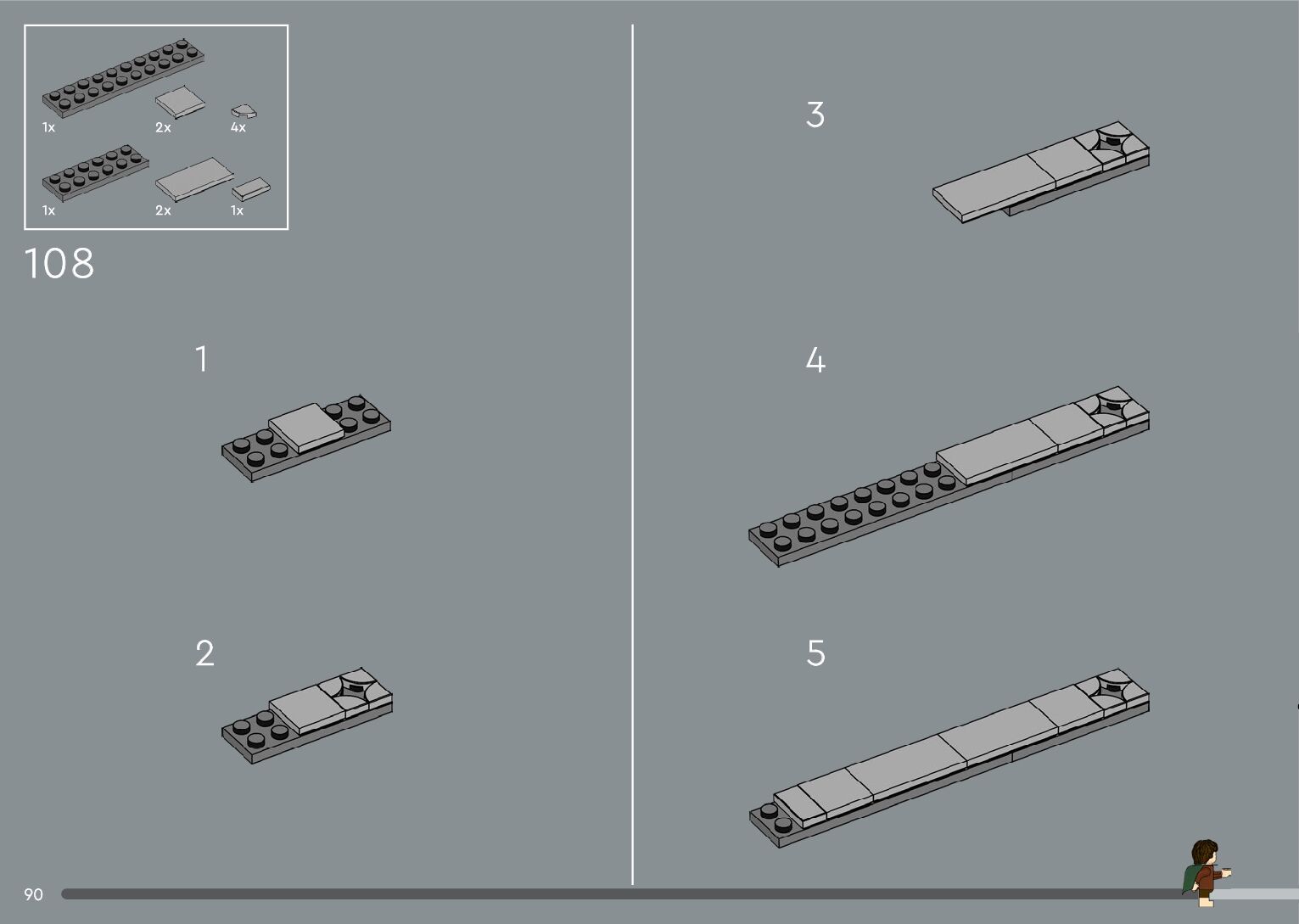 1x
2x
4x
1x
2x
1x

108

1

2

3

4

5

90