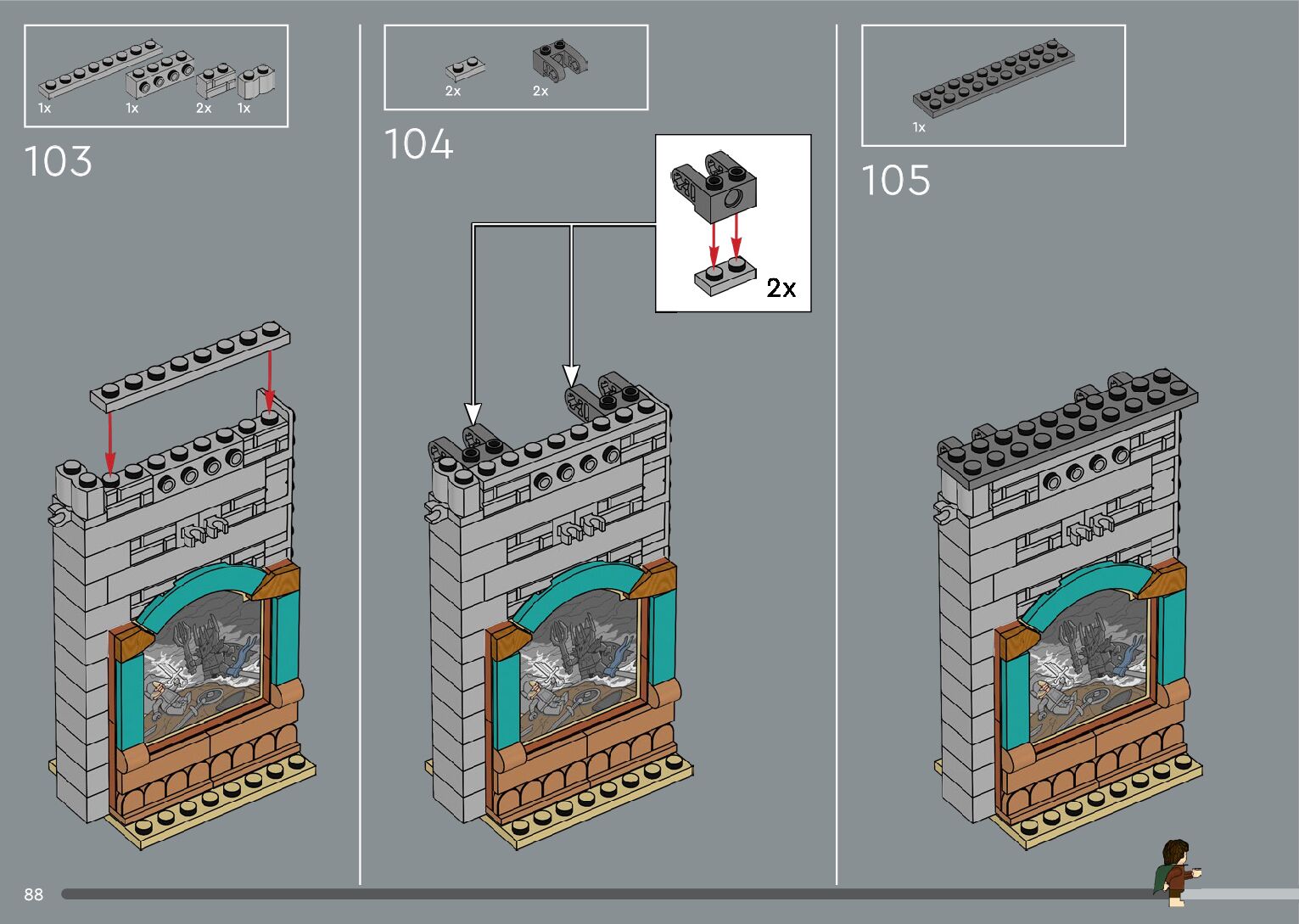 1x 1x 2x 1x

103

2x 2x

104

2x

1x

105

88