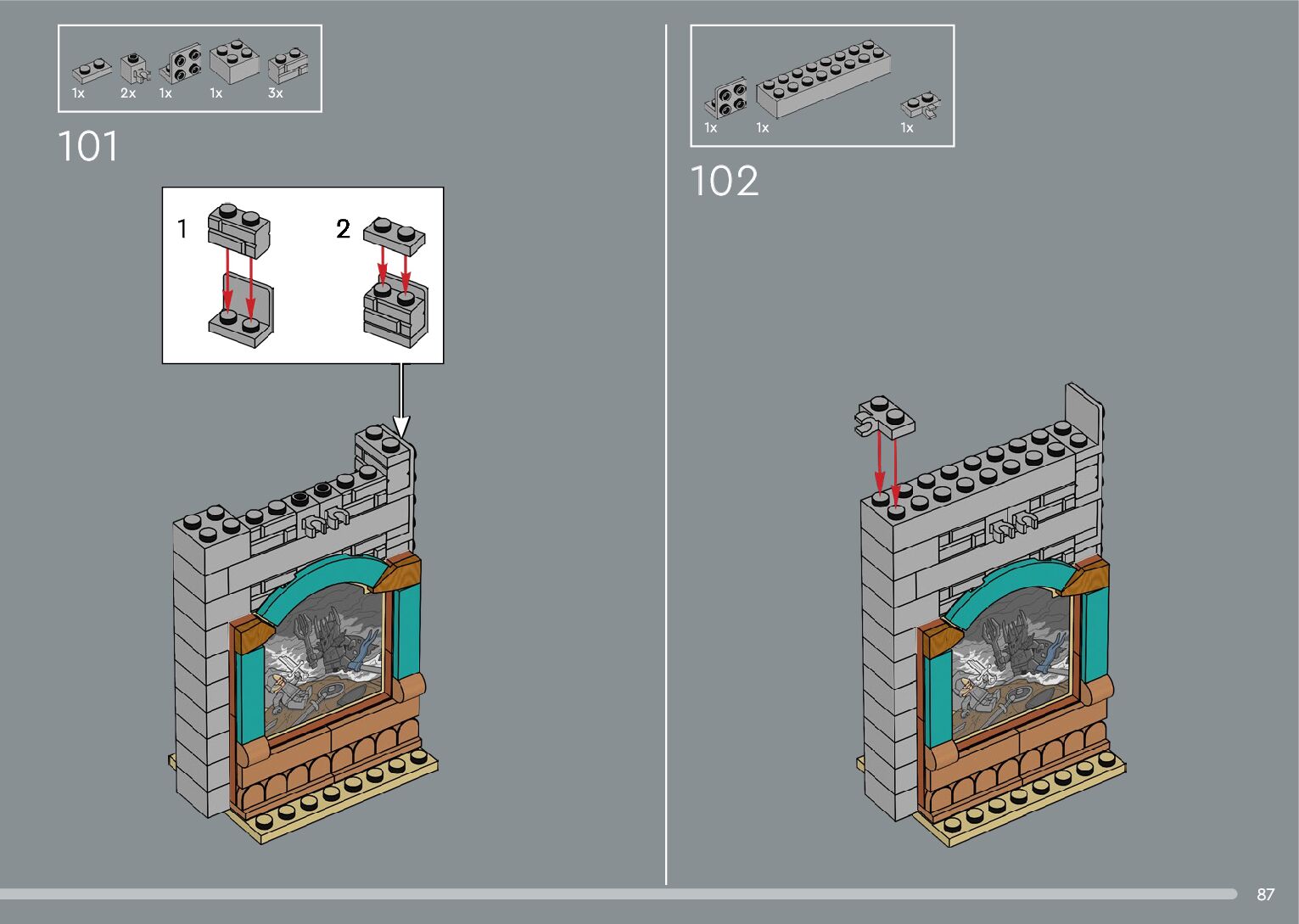 1x 2x 1x 1x 3x

101

1

2

1x 1x 1x

102

87