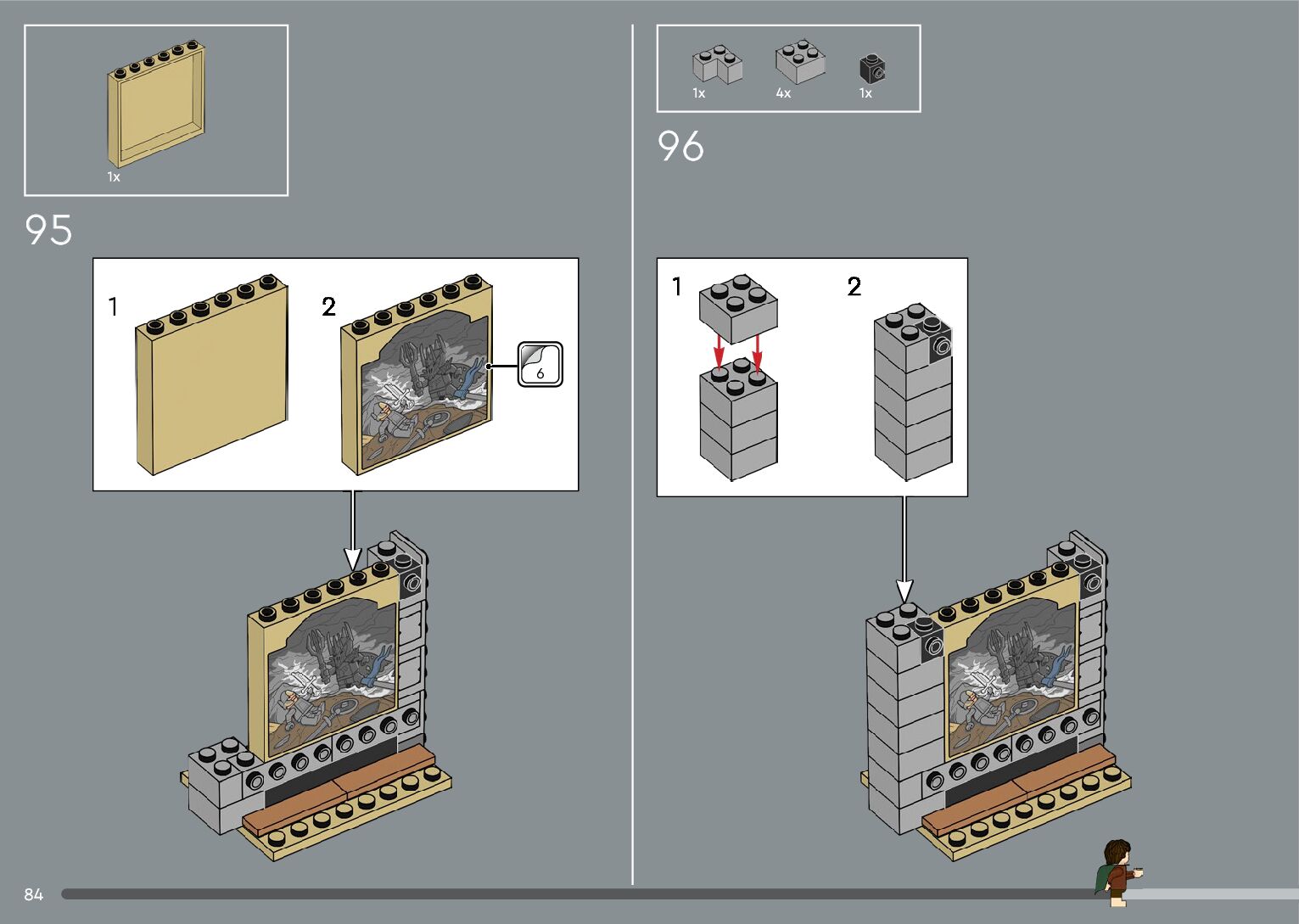 1x

95

1

2

6

1x

4x

1x

96

1

2

84