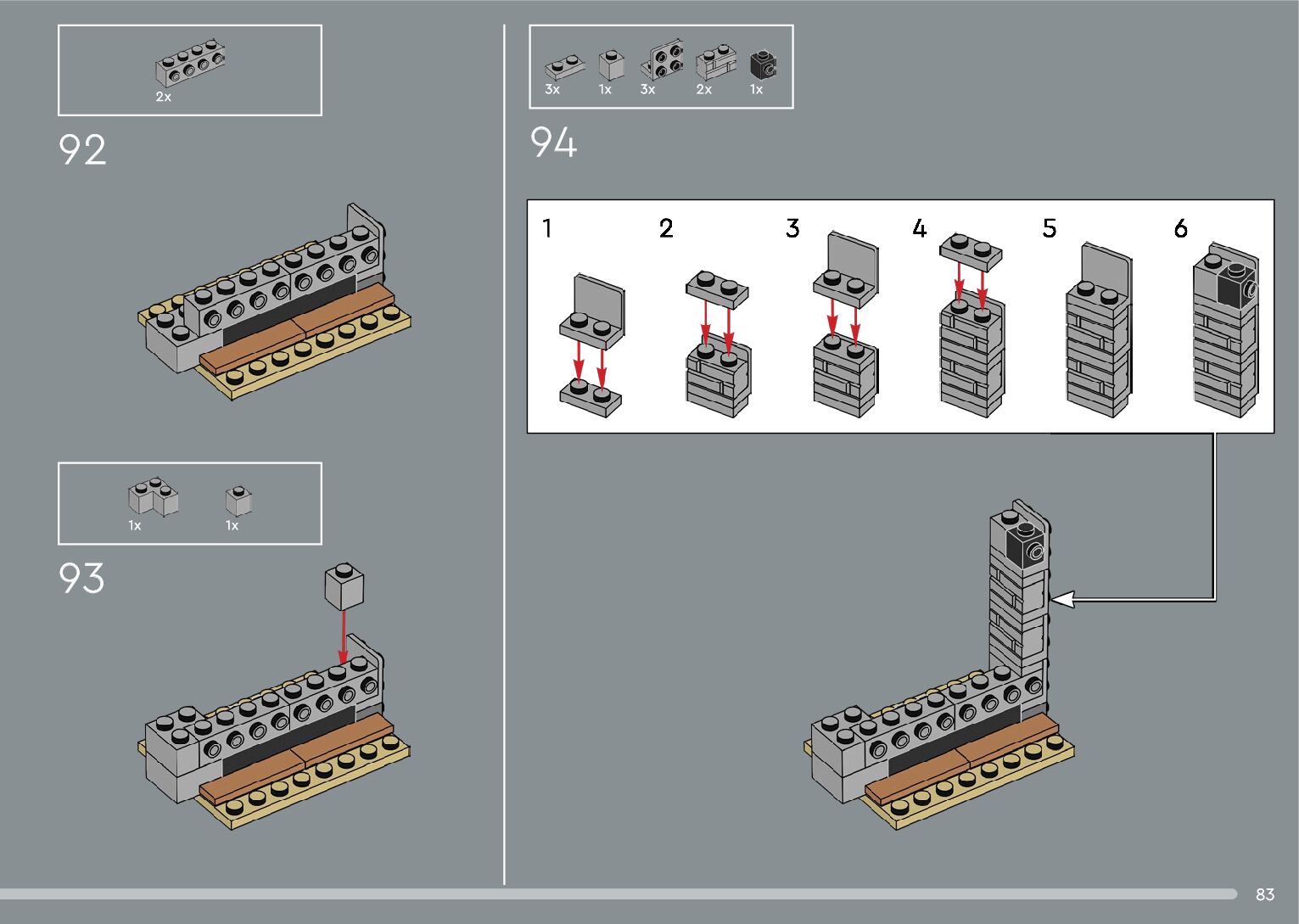 2x

92

1x
1x

93

3x
1x
3x
2x
1x

94

1
2
3
4
5
6

83