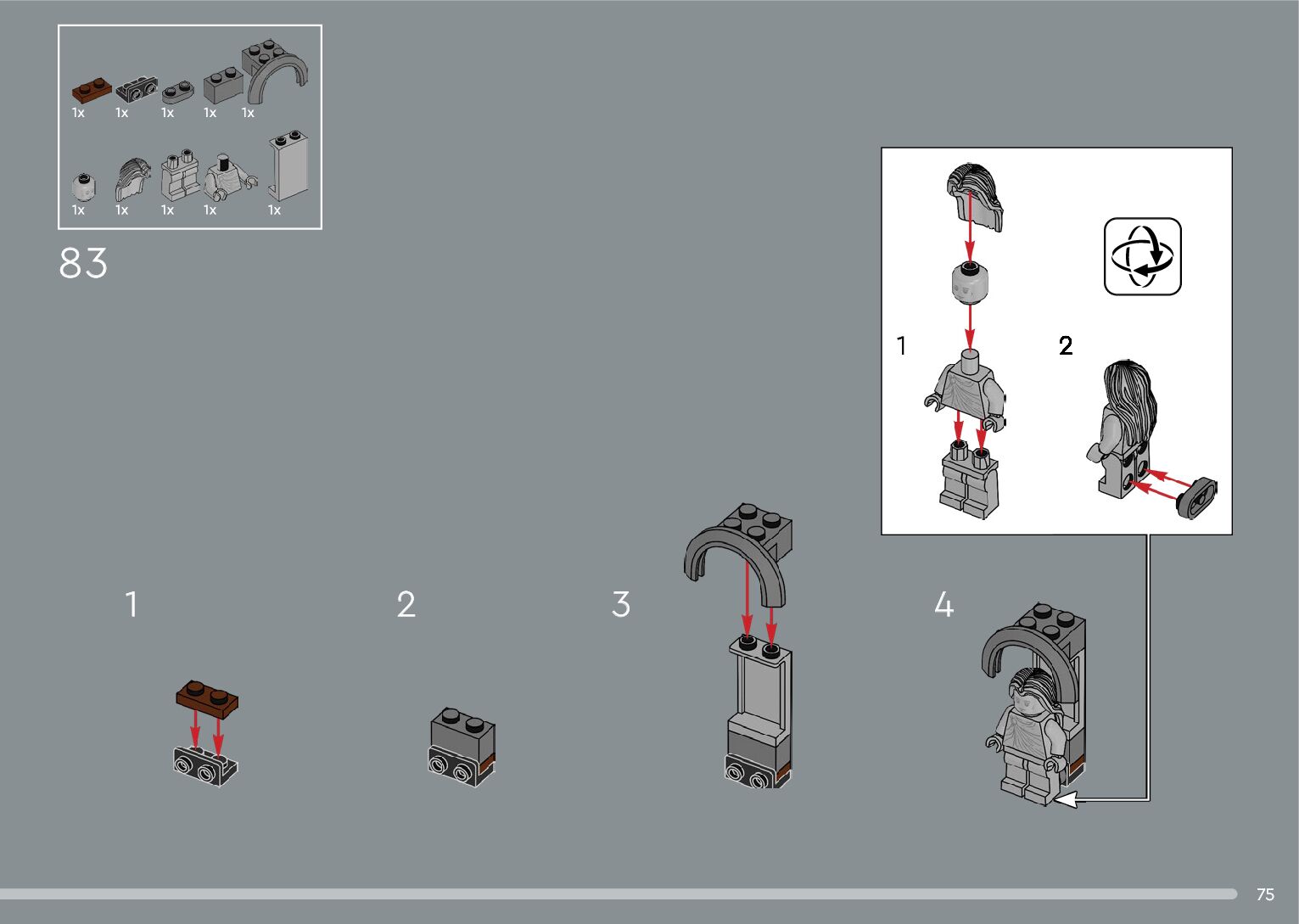 1x 1x 1x 1x 1x

1x 1x 1x 1x 1x

83

1

2

1

2

3

4

75