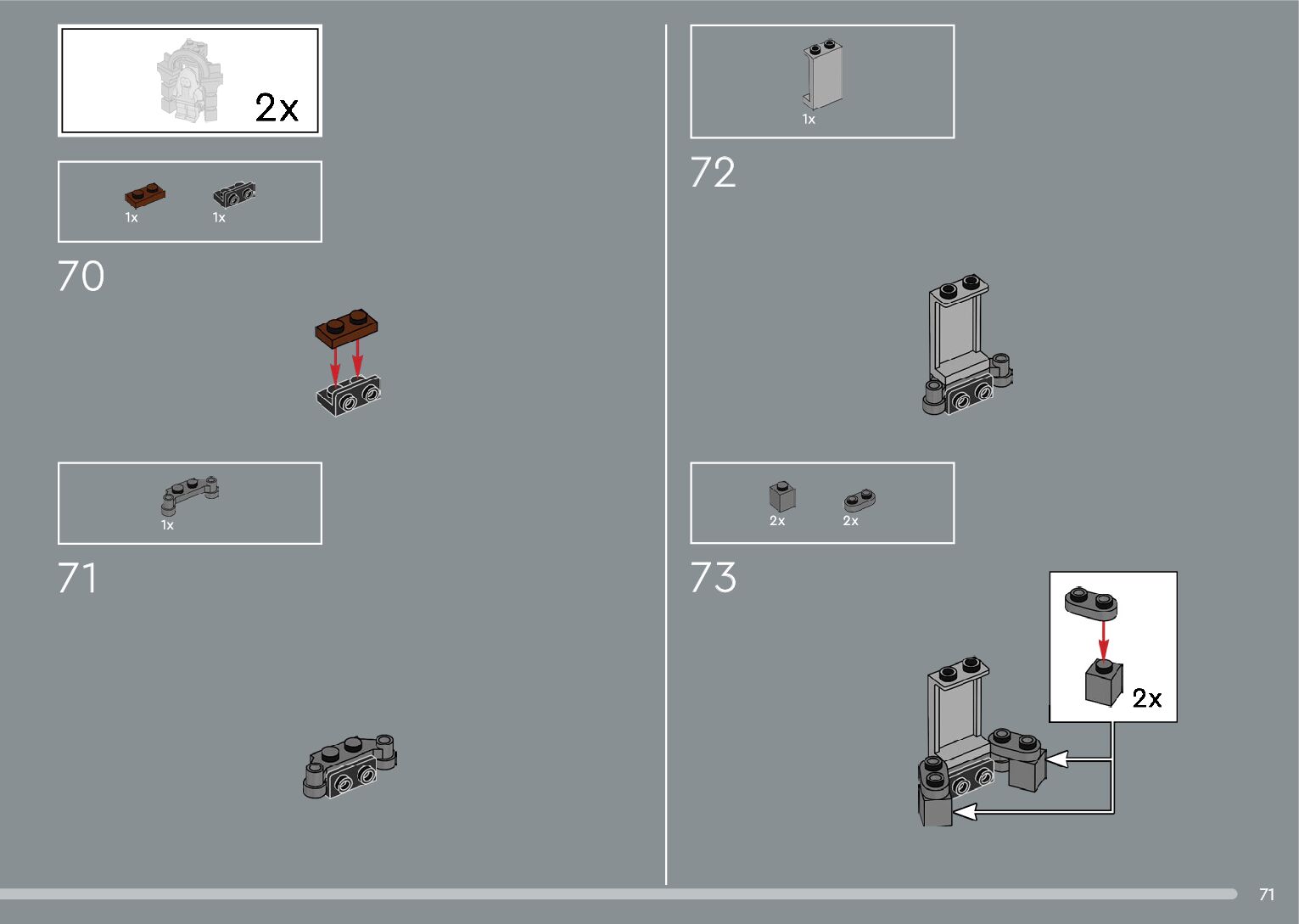 2x

1x 1x

70

1x

71

1x

72

2x 2x

73

2x

71