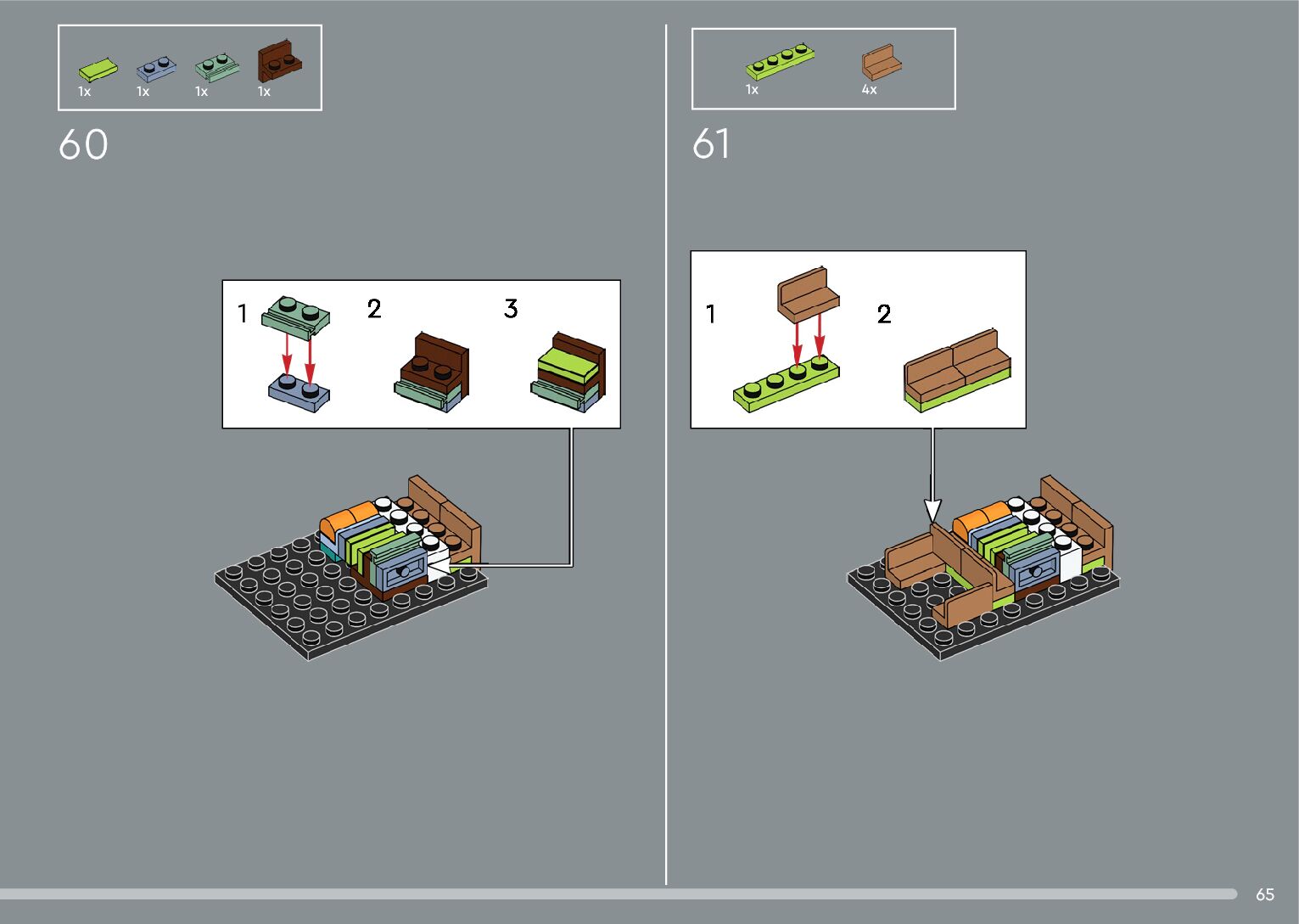 1x 1x 1x 1x

60

1

2

3

1x 4x

61

1

2

65