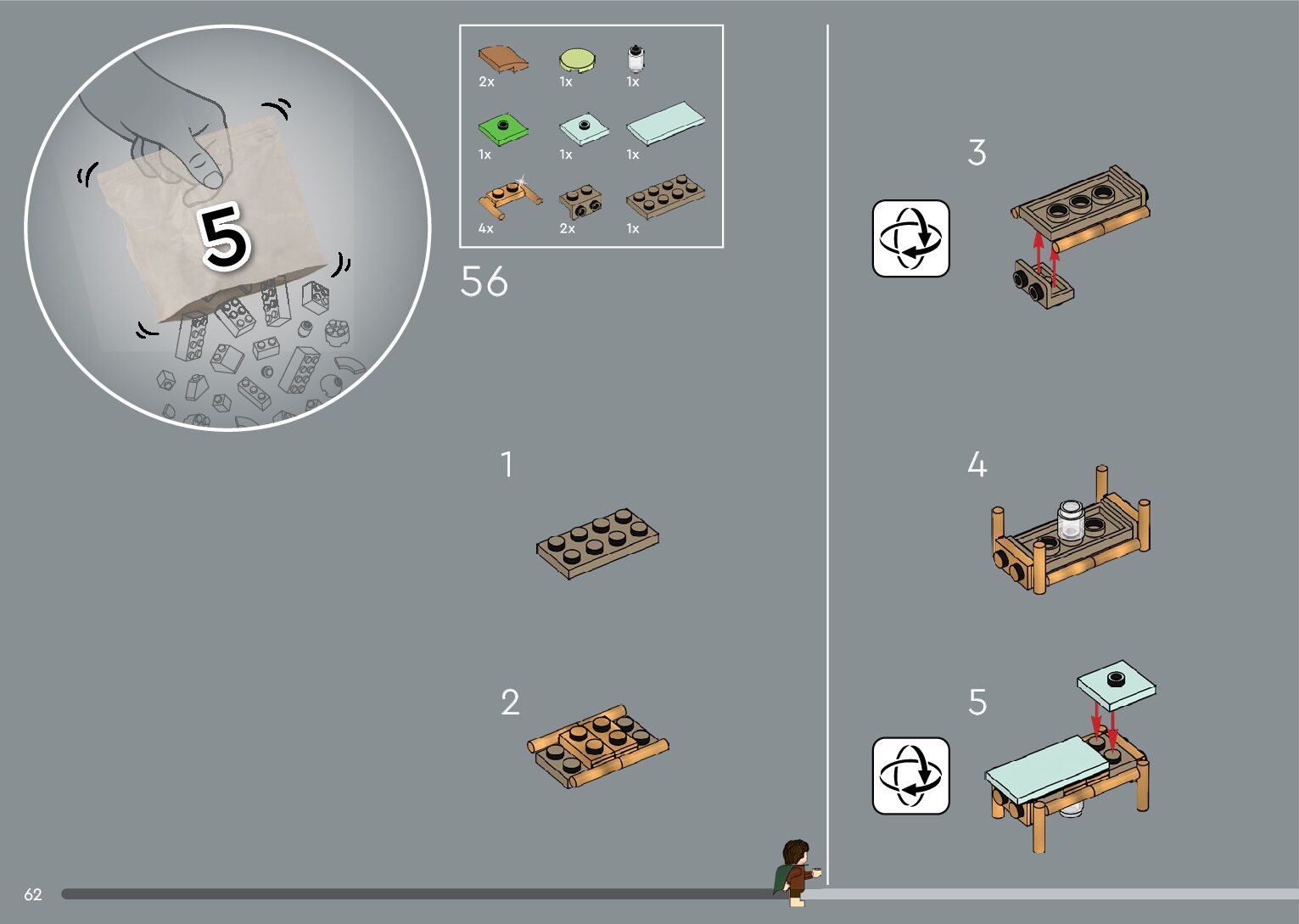 5

2x 1x 1x
1x 1x 1x
4x 2x 1x

56

1

2

3

4

5

62