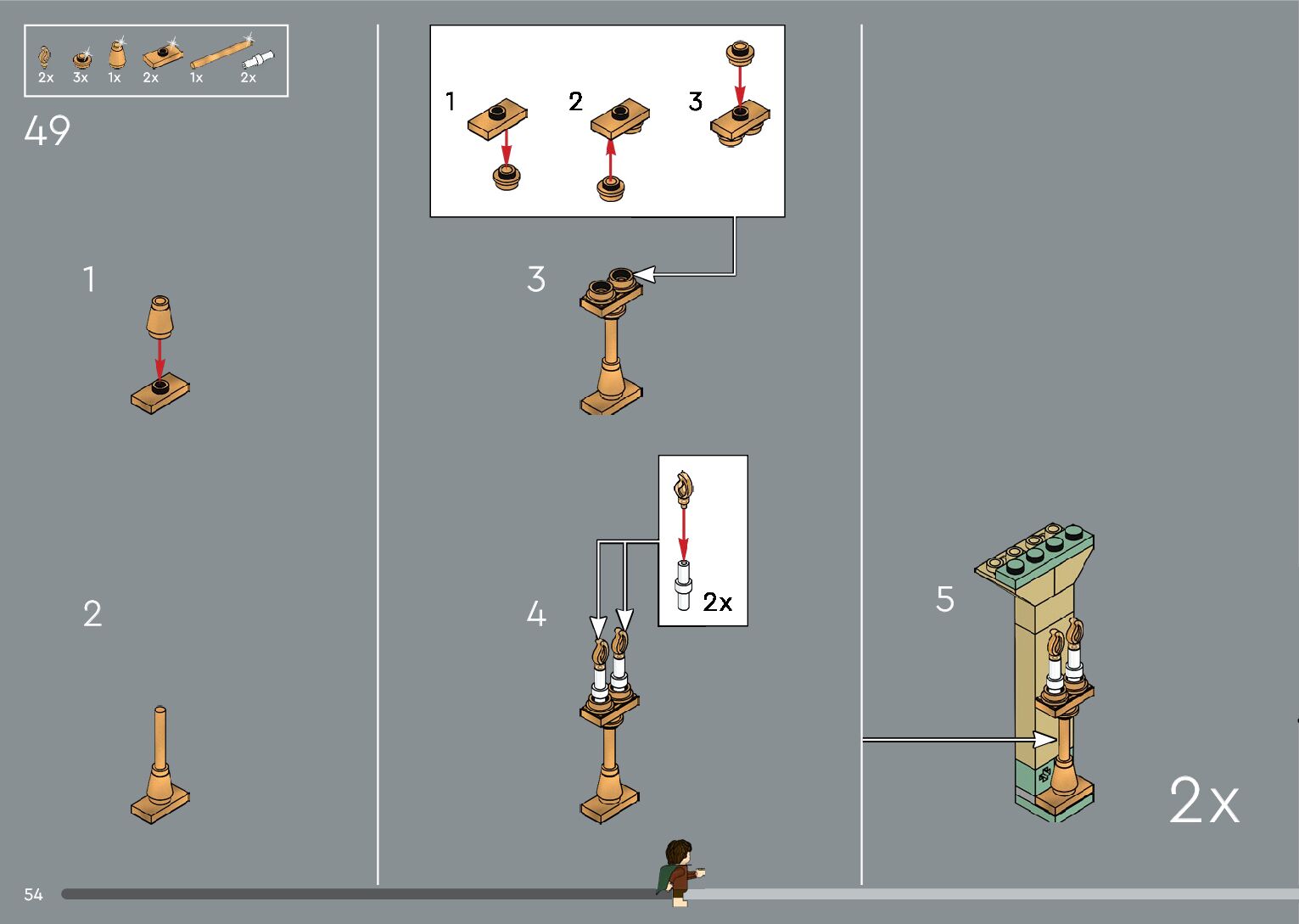 2x 3x 1x 2x 1x 2x

49

1

2

1

2

3

3

2x

4

5

2x

54