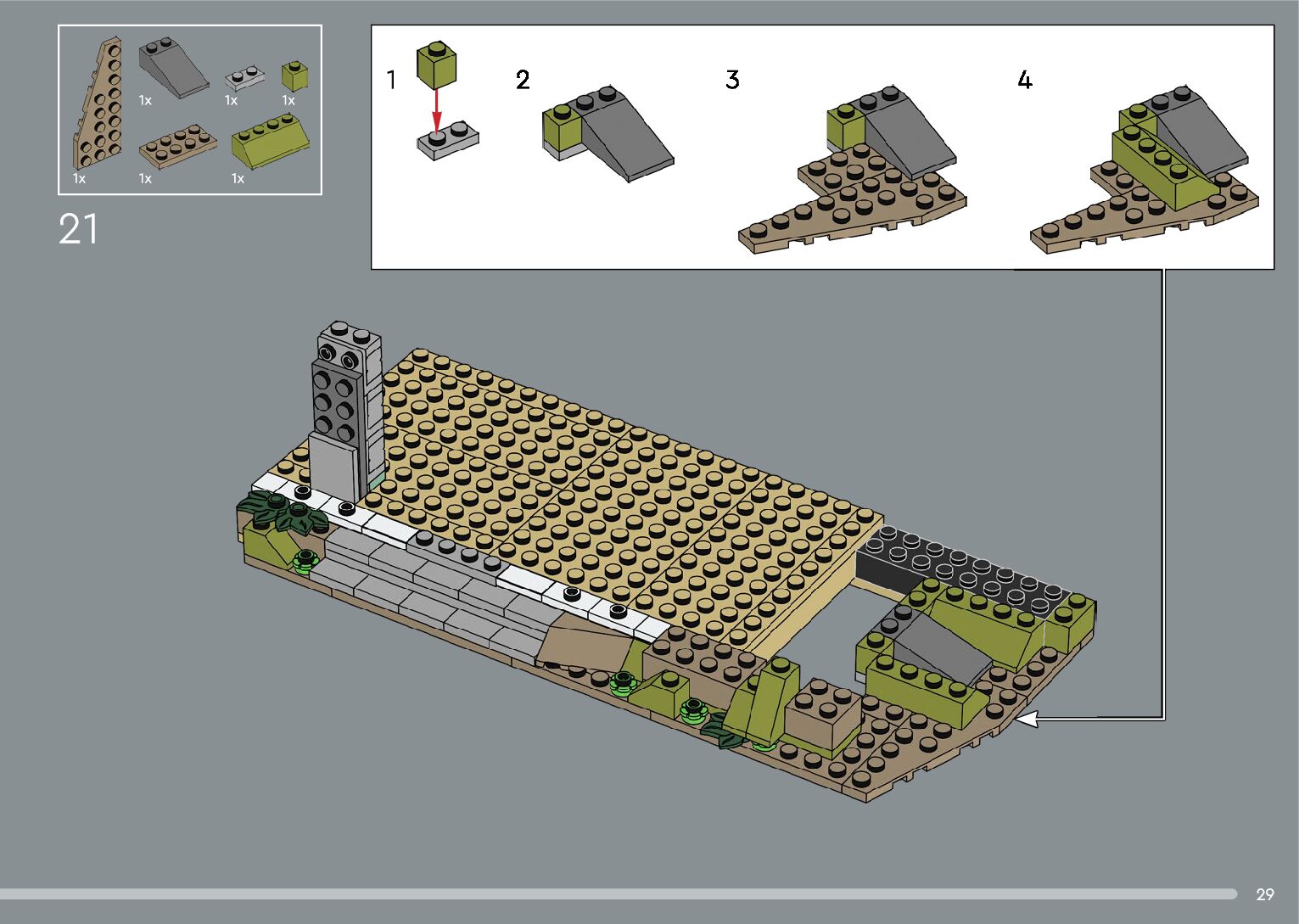 1x 1x 1x
1x 1x 1x

21

1
2
3
4

29