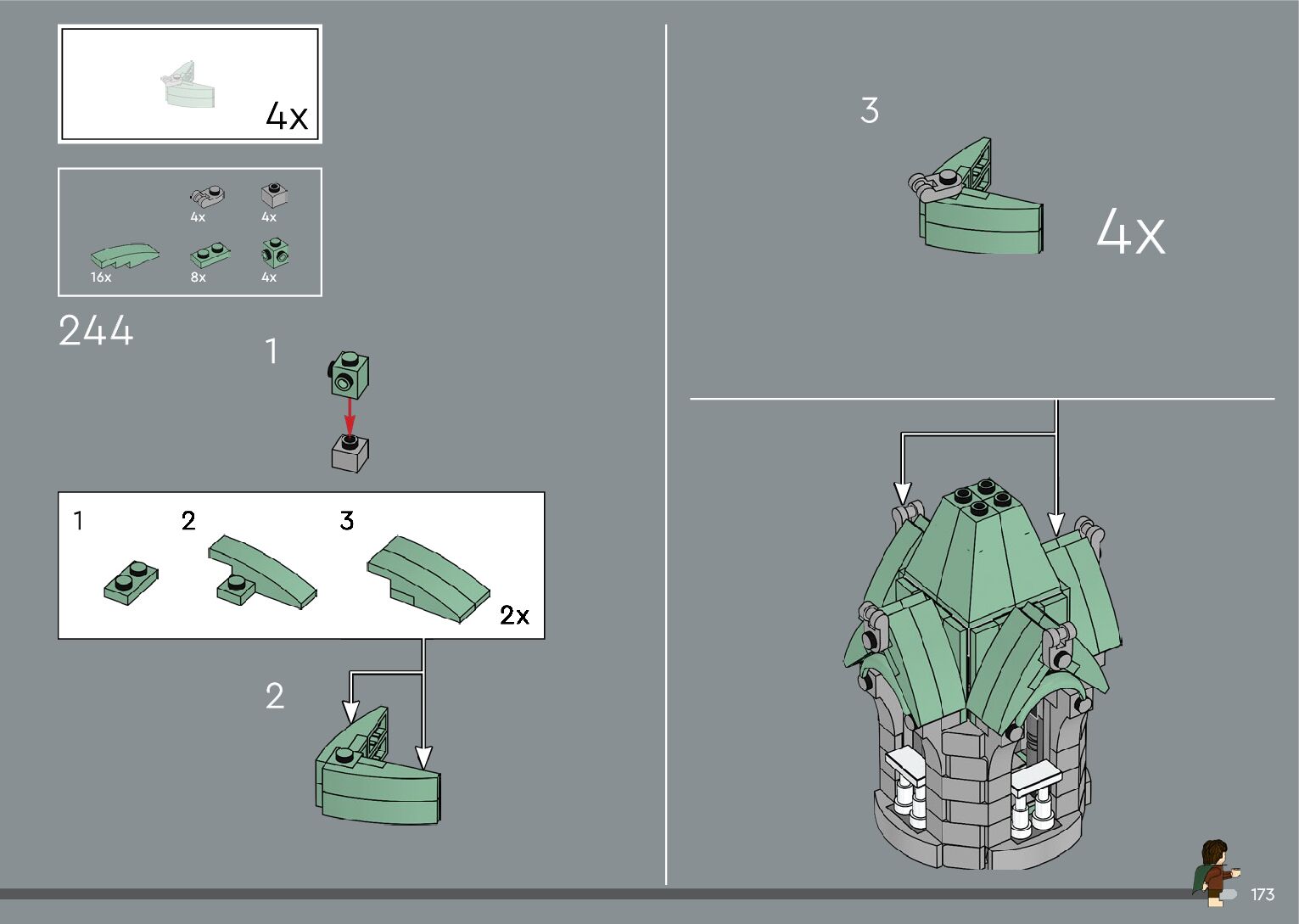 4x

4x
4x
16x
8x
4x

244

1

1
2
3
2x

2

3

4x

173