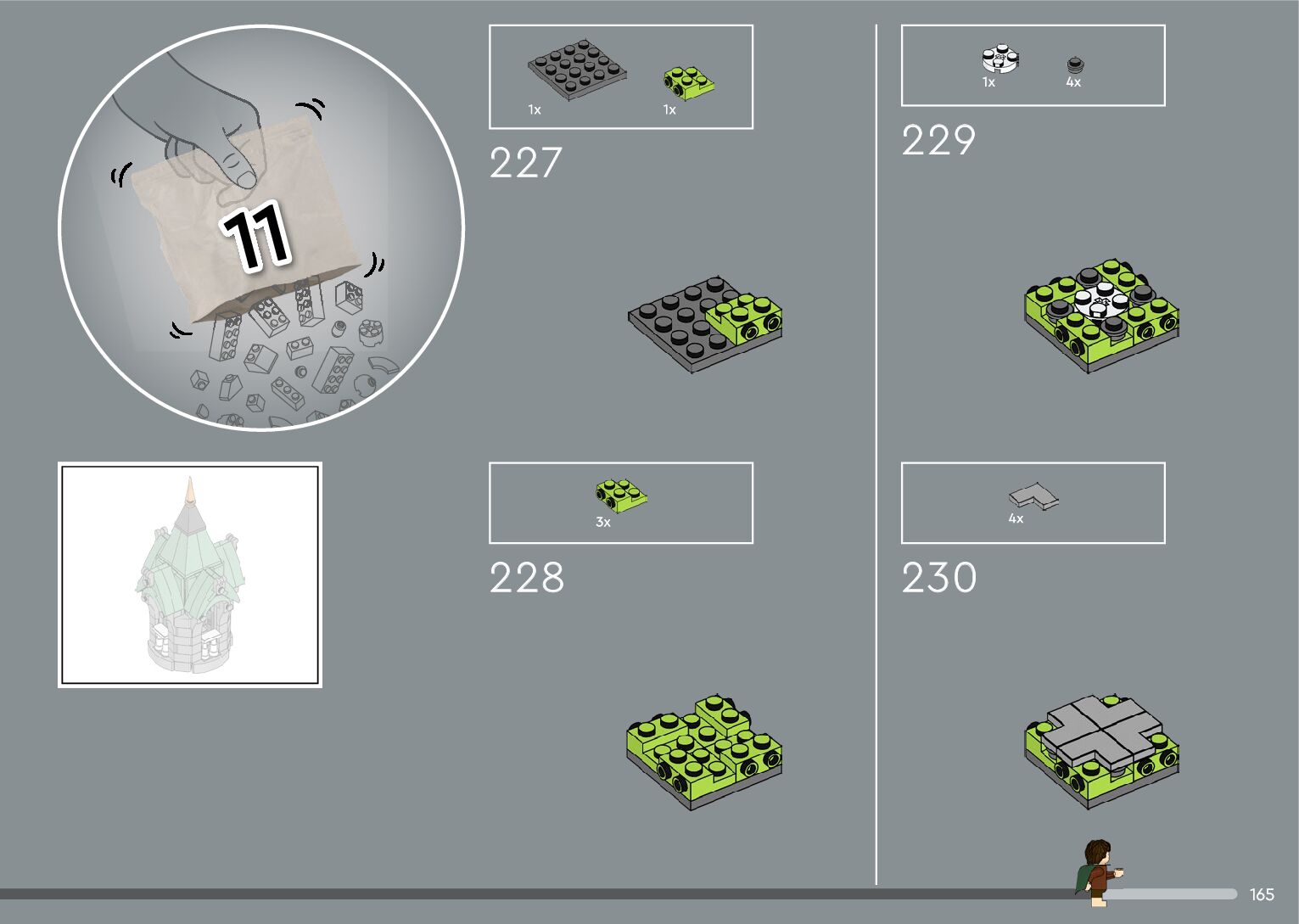 11

1x
1x

227

3x

228

1x
4x

229

4x

230

165