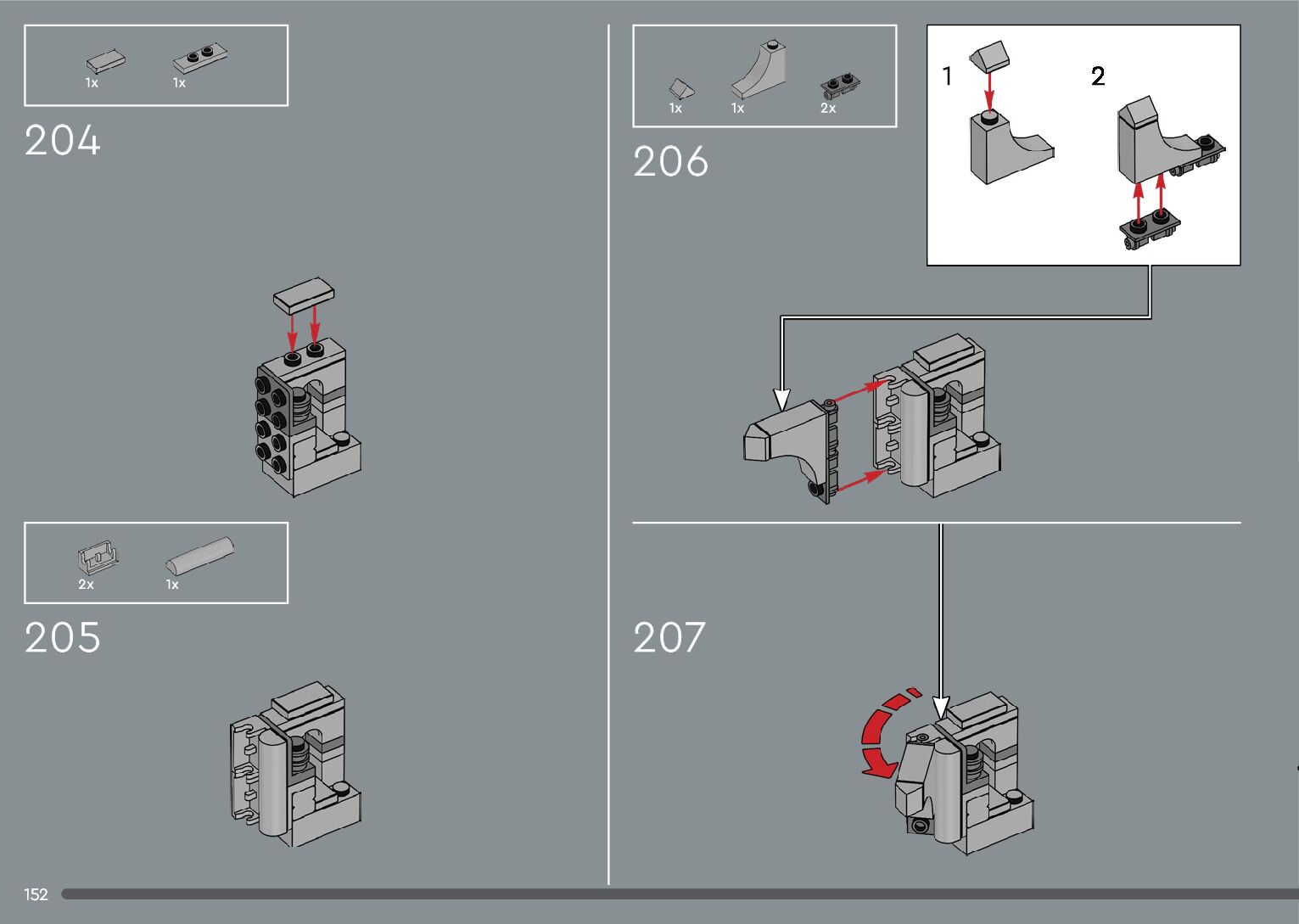 1x 1x

204

2x 1x

205

1x 1x 2x

206

1

2

207

152