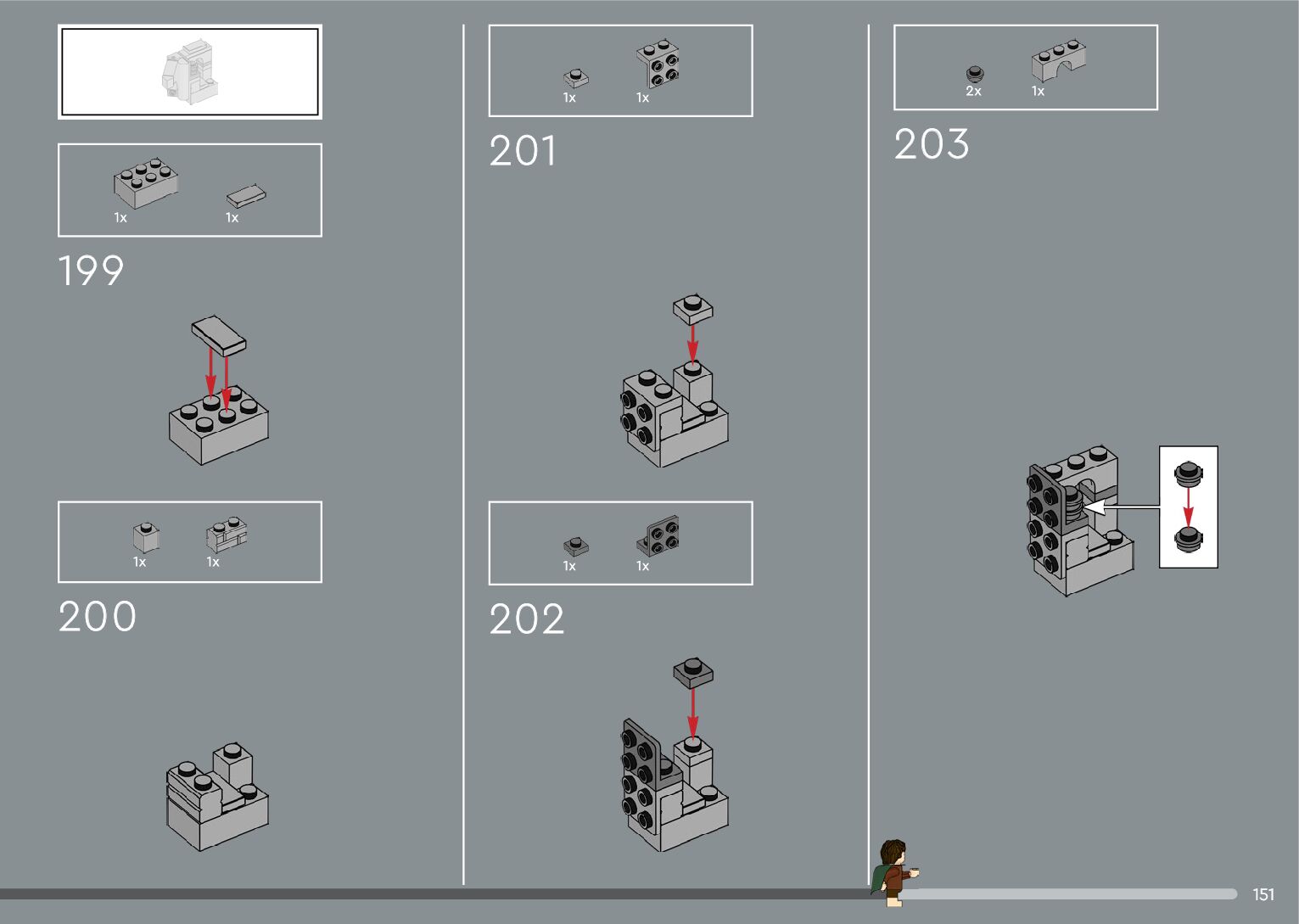 1x 1x

199

1x 1x

200

1x 1x

201

1x 1x

202

2x 1x

203

151