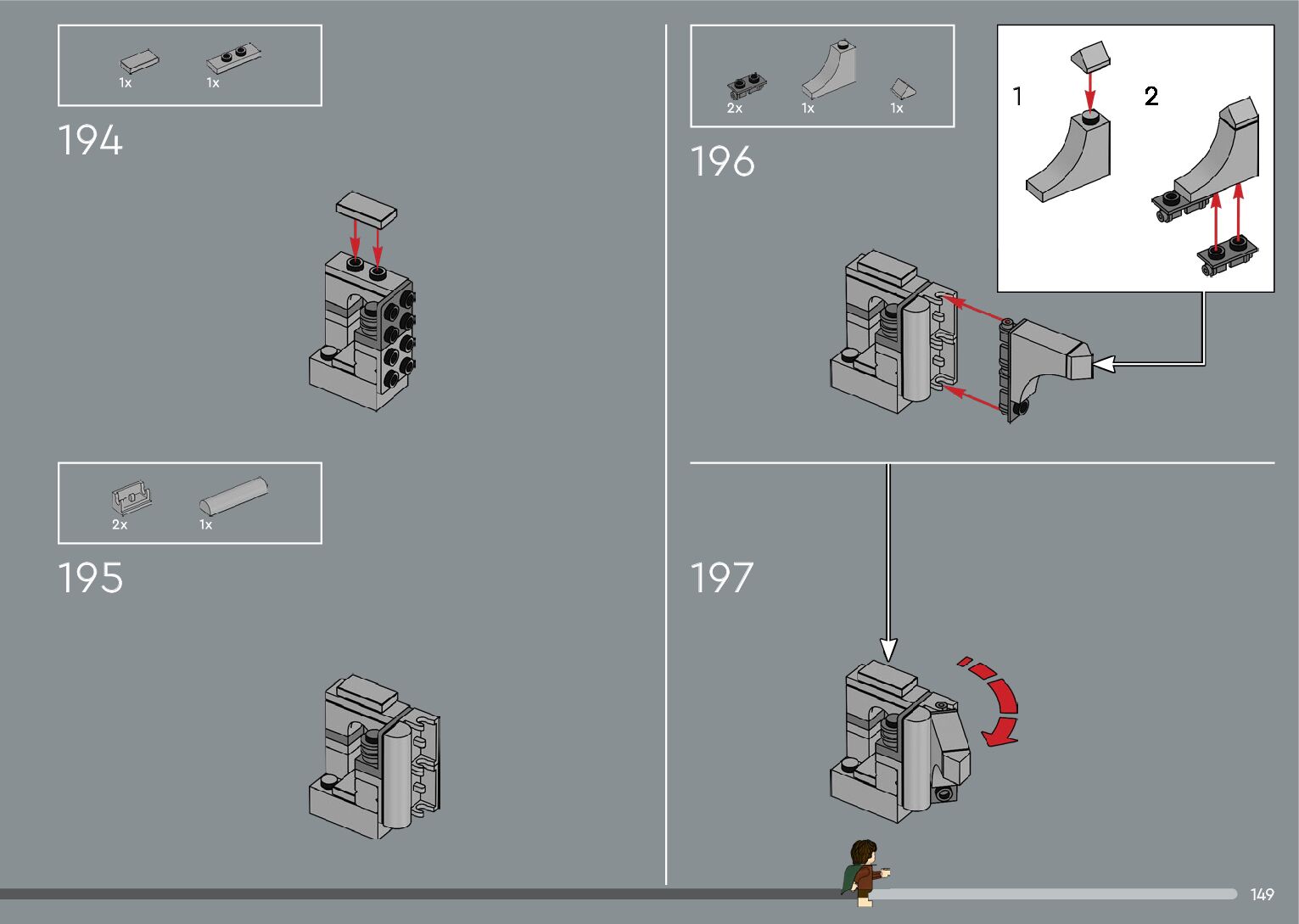 1x 1x

194

2x 1x

195

2x 1x 1x

196

1

2

197

149