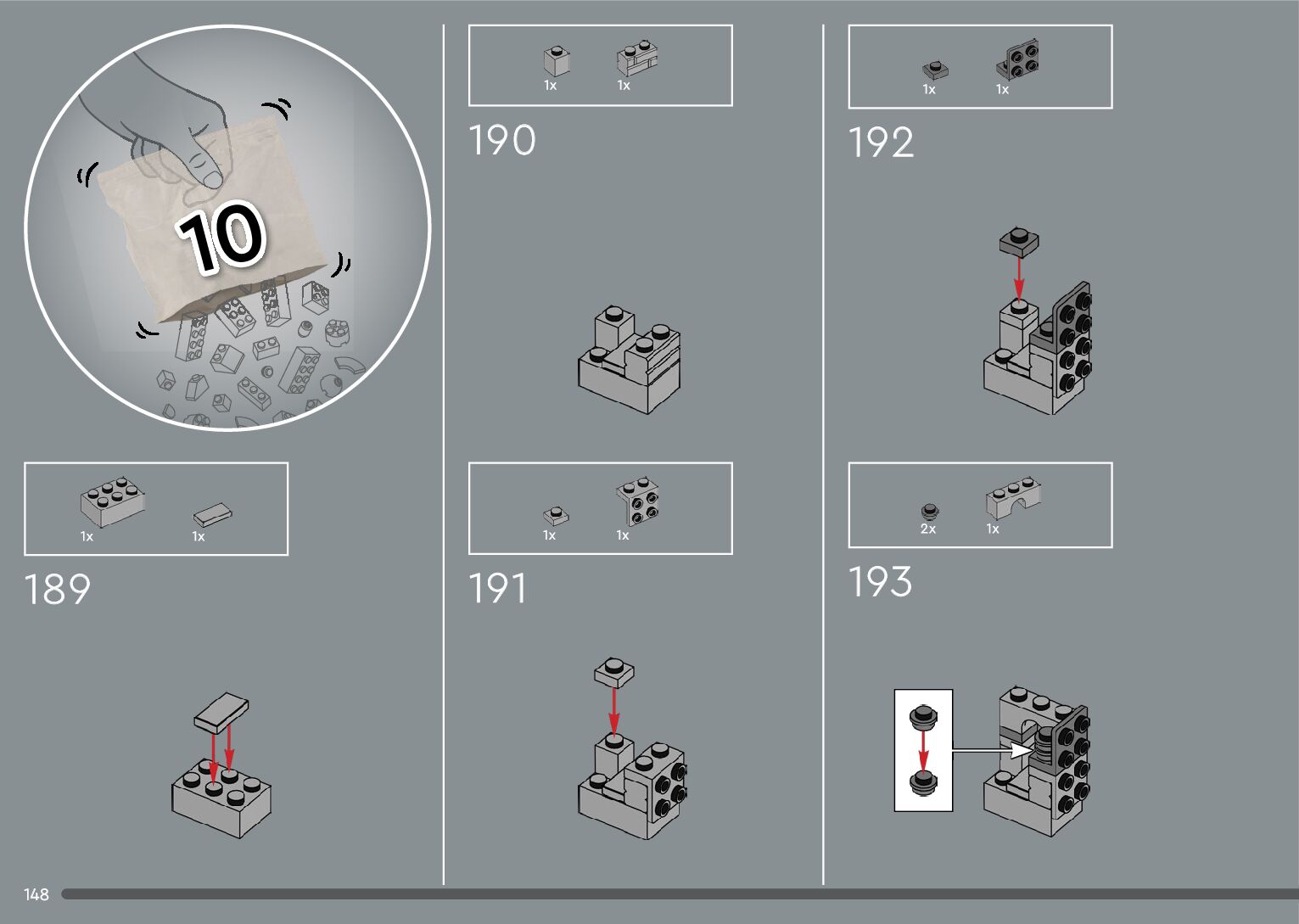 10

1x 1x

189

1x 1x

190

1x 1x

191

1x 1x

192

2x 1x

193

148