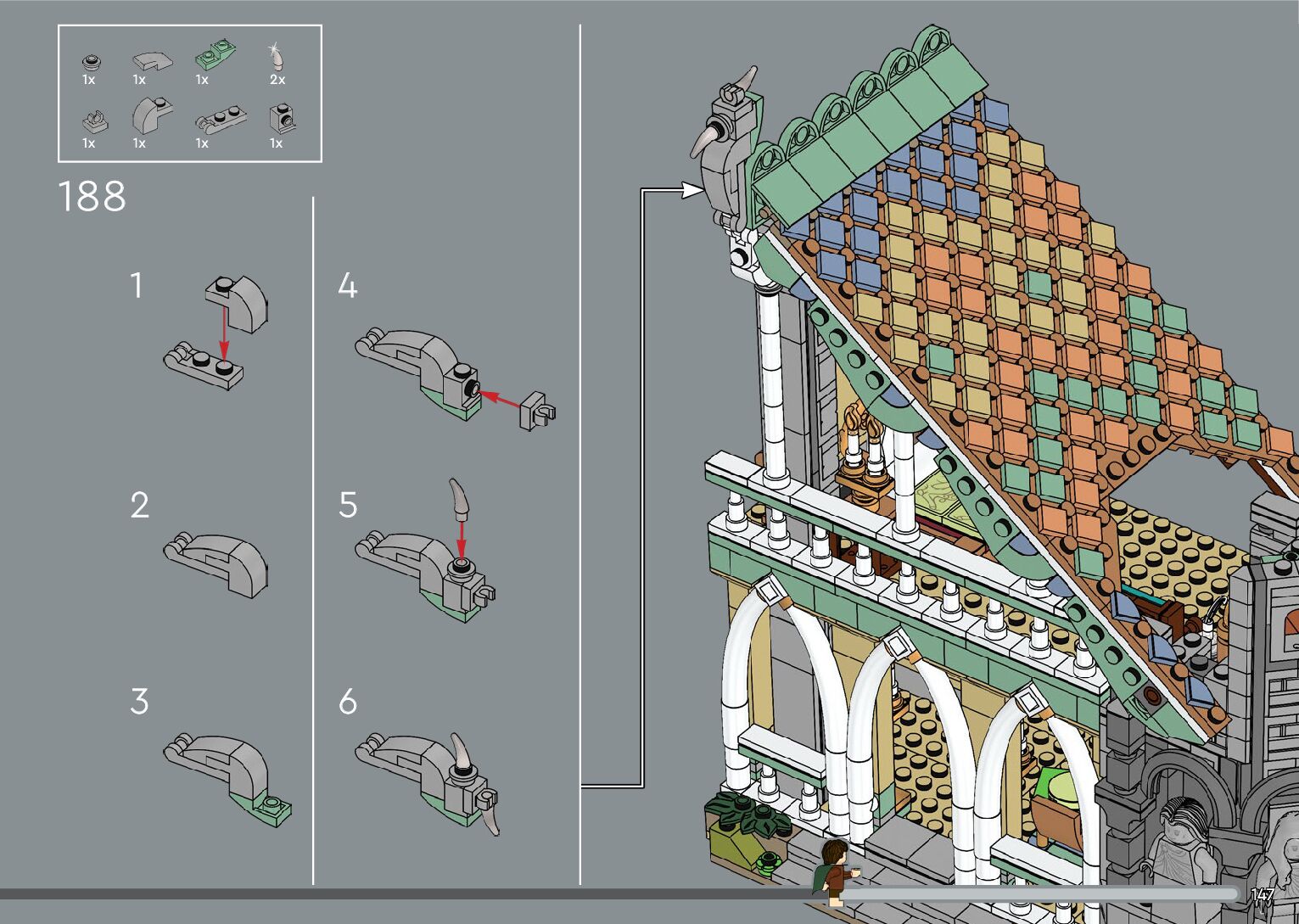 1x
1x
1x
2x
1x
1x
1x
1x

188

1

2

3

4

5

6

147