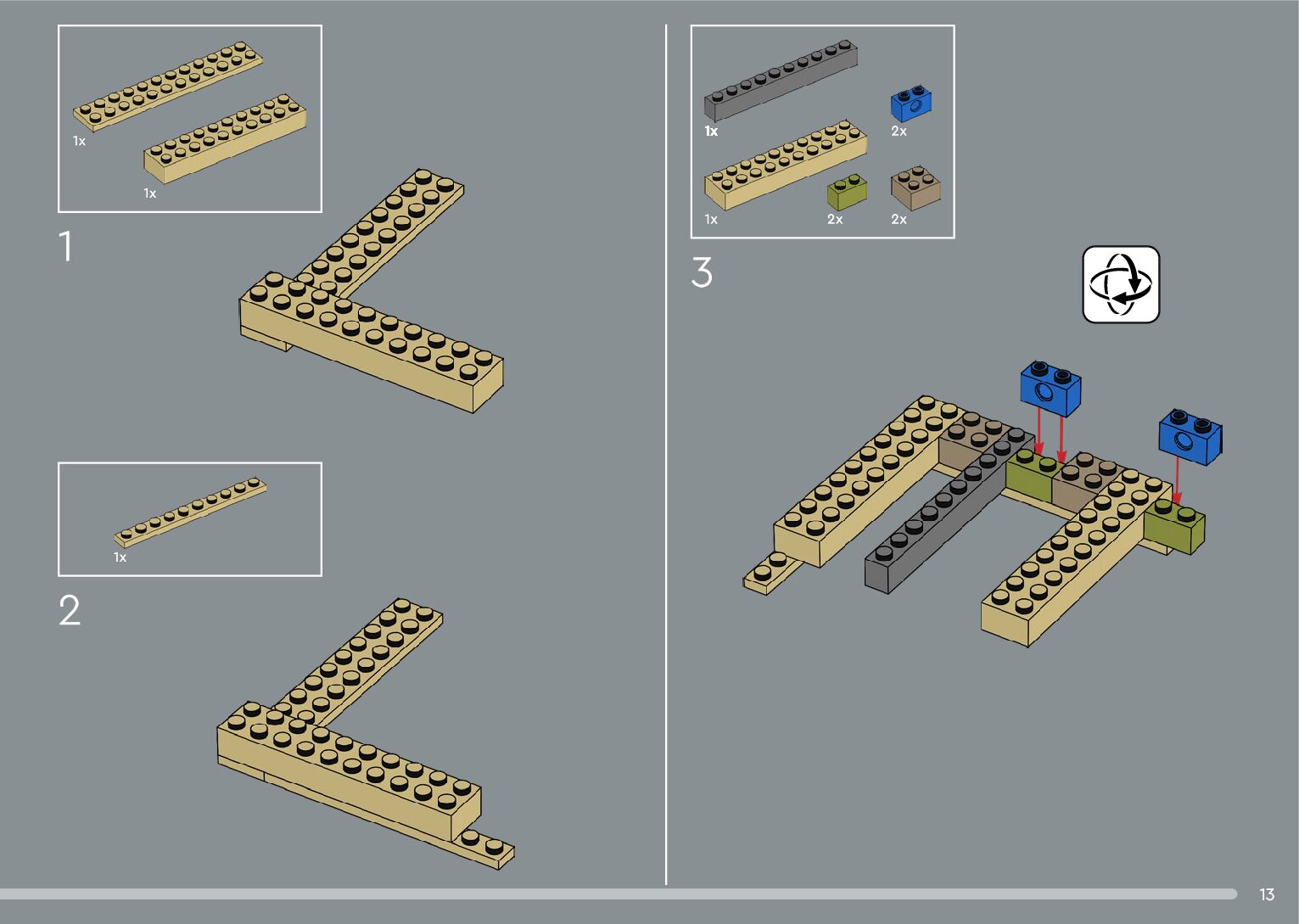 1x

1x

1

1x

2

1x

2x

1x

2x

2x

3

13