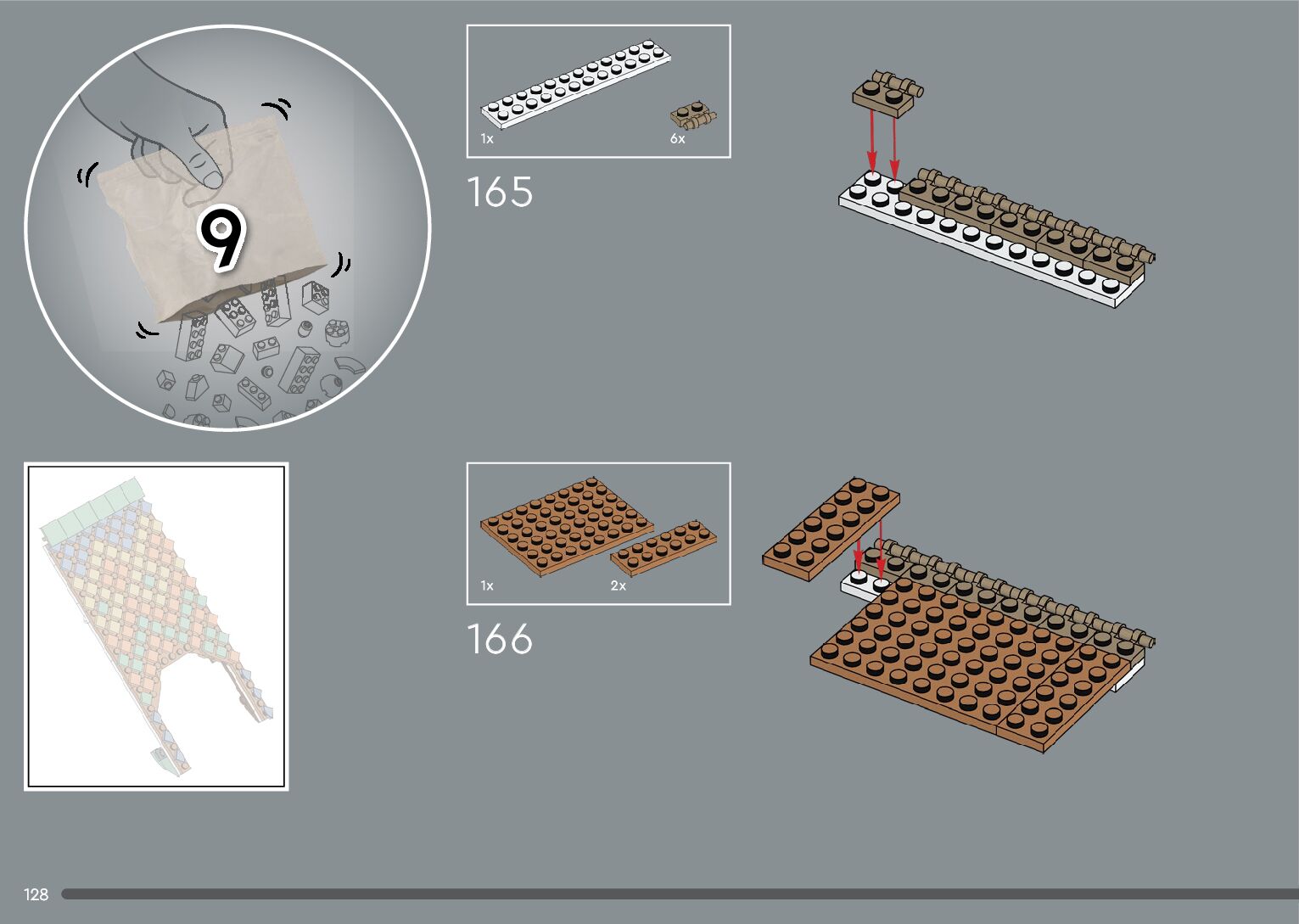 9

1x

6x

165

1x

2x

166

128