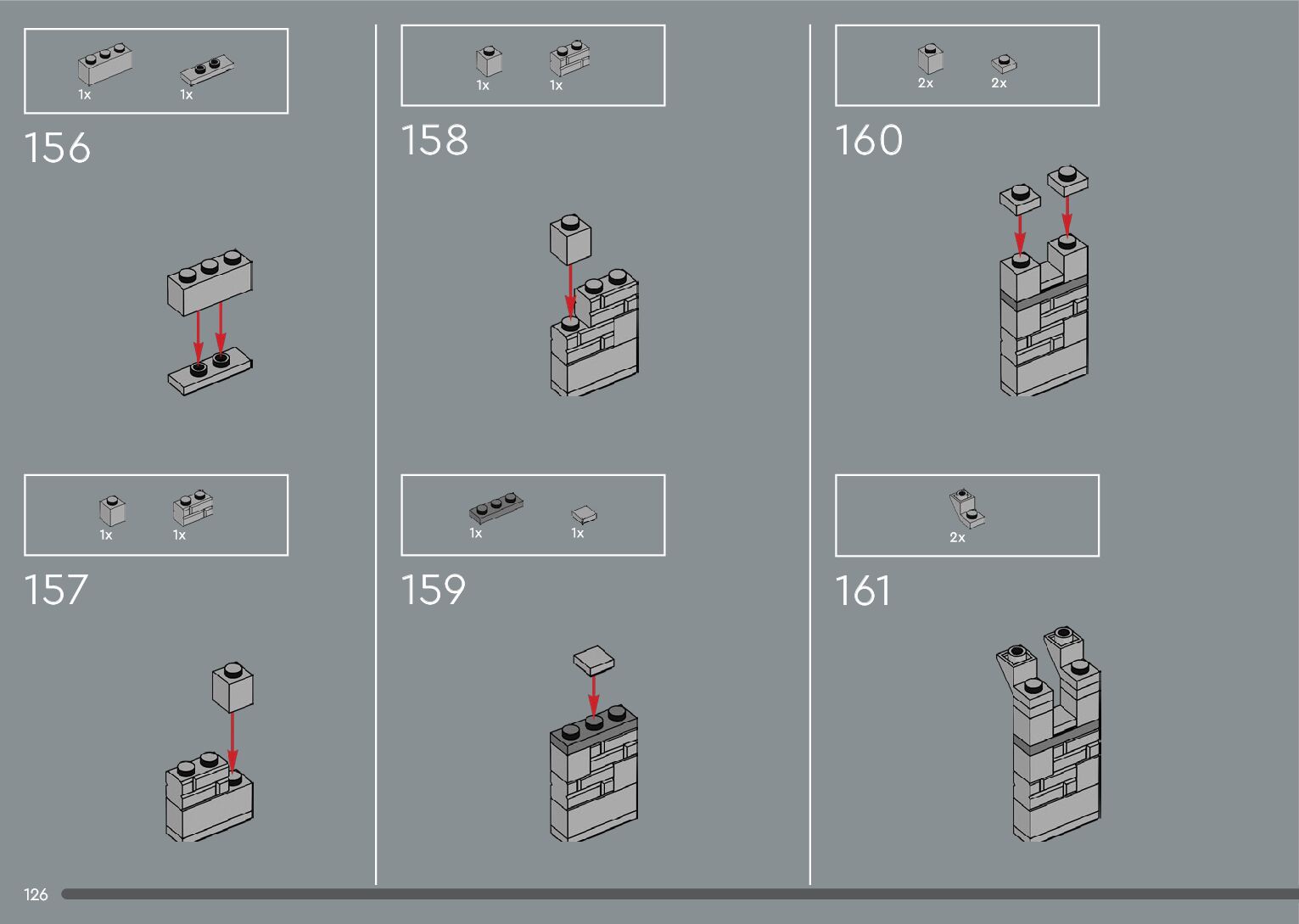 1x 1x

156

1x 1x

157

1x 1x

158

1x 1x

159

2x 2x

160

2x

161

126