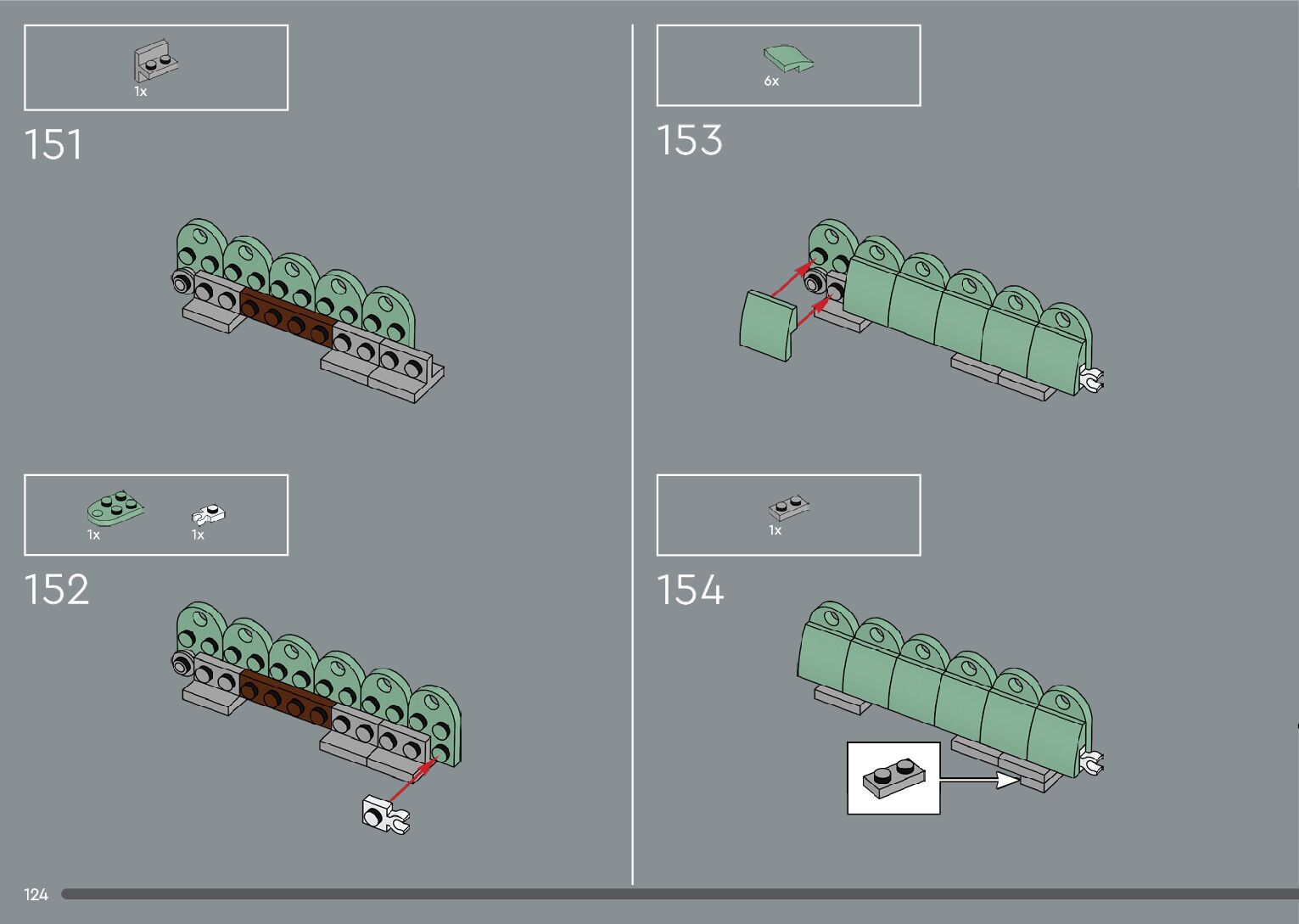 1x

151

1x 1x

152

6x

153

1x

154

124