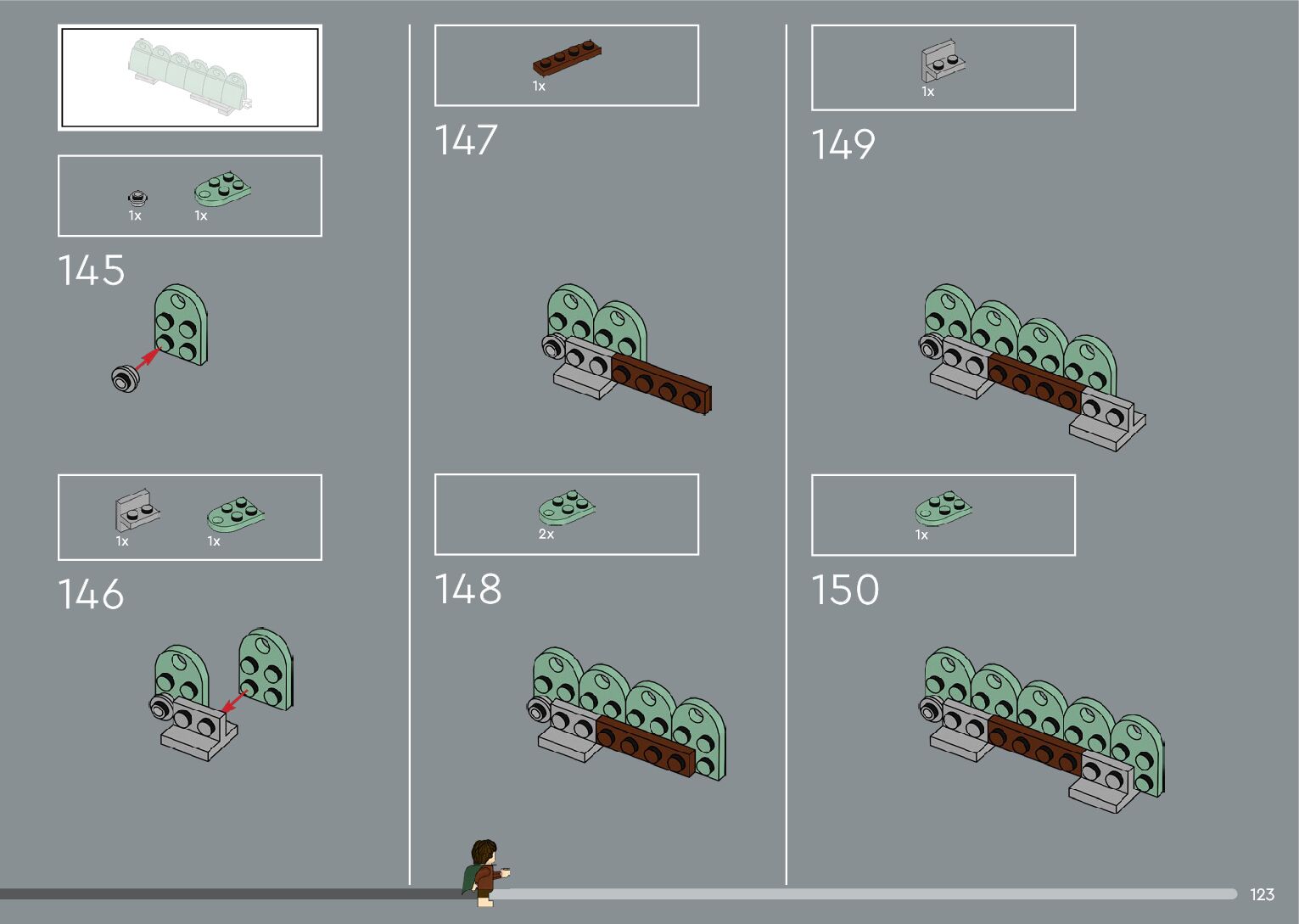 1x 1x

145

1x 1x

146

1x

147

2x

148

1x

149

1x

150

123