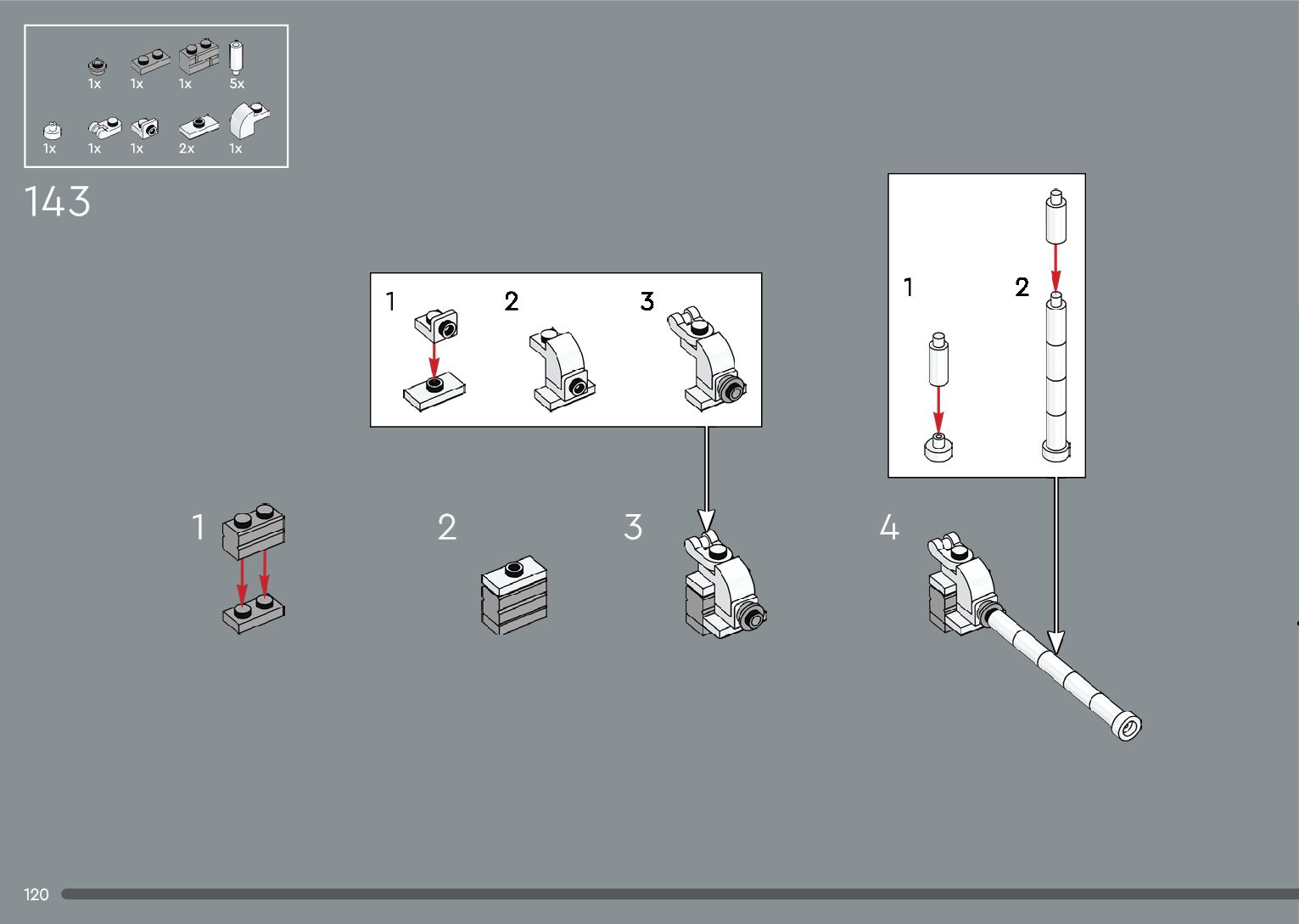 1x 1x 1x 5x

1x 1x 1x 2x 1x

143

1 2 3

1 2

1

2

3

4

120