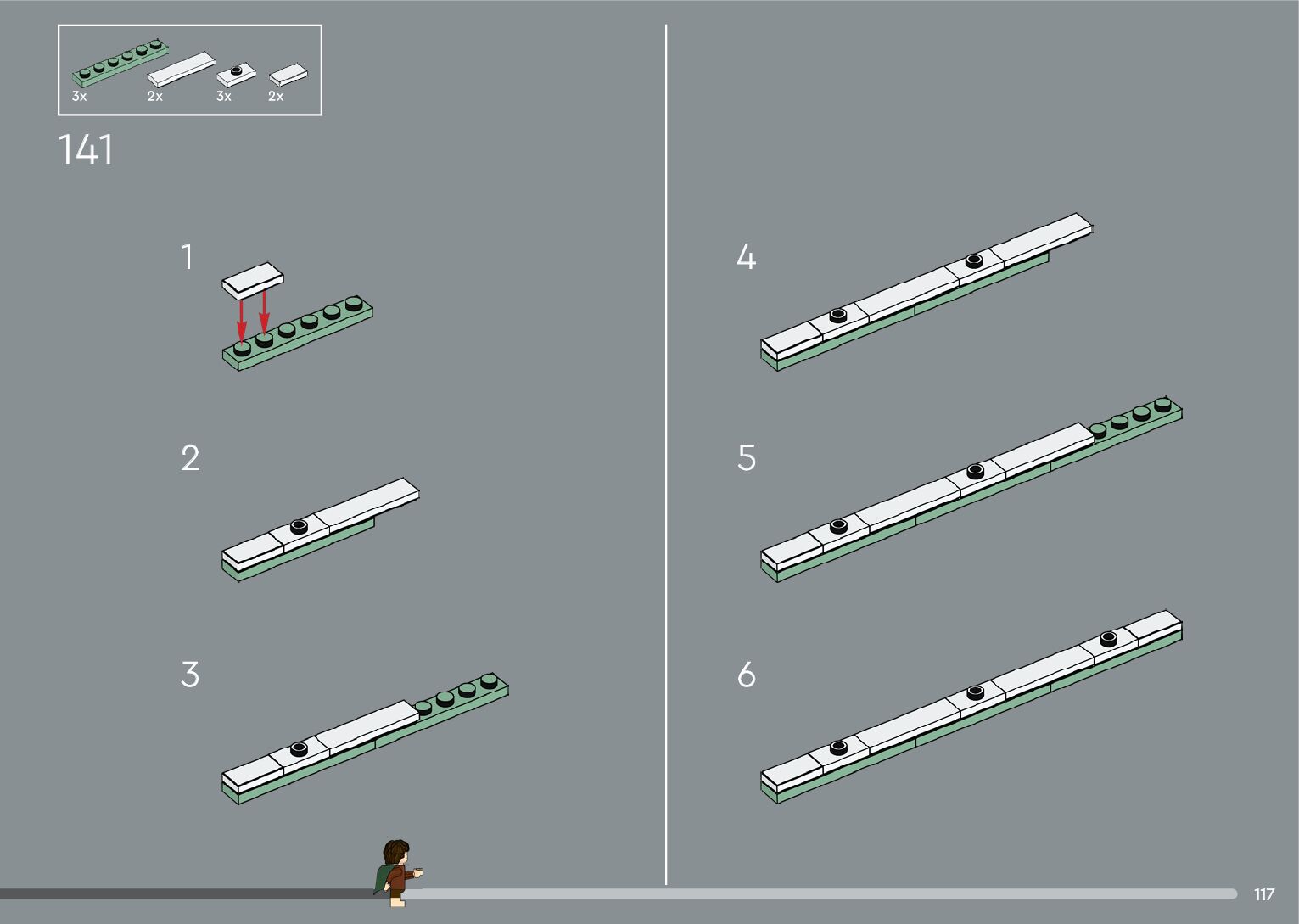 3x 2x 3x 2x

141

1

2

3

4

5

6

117