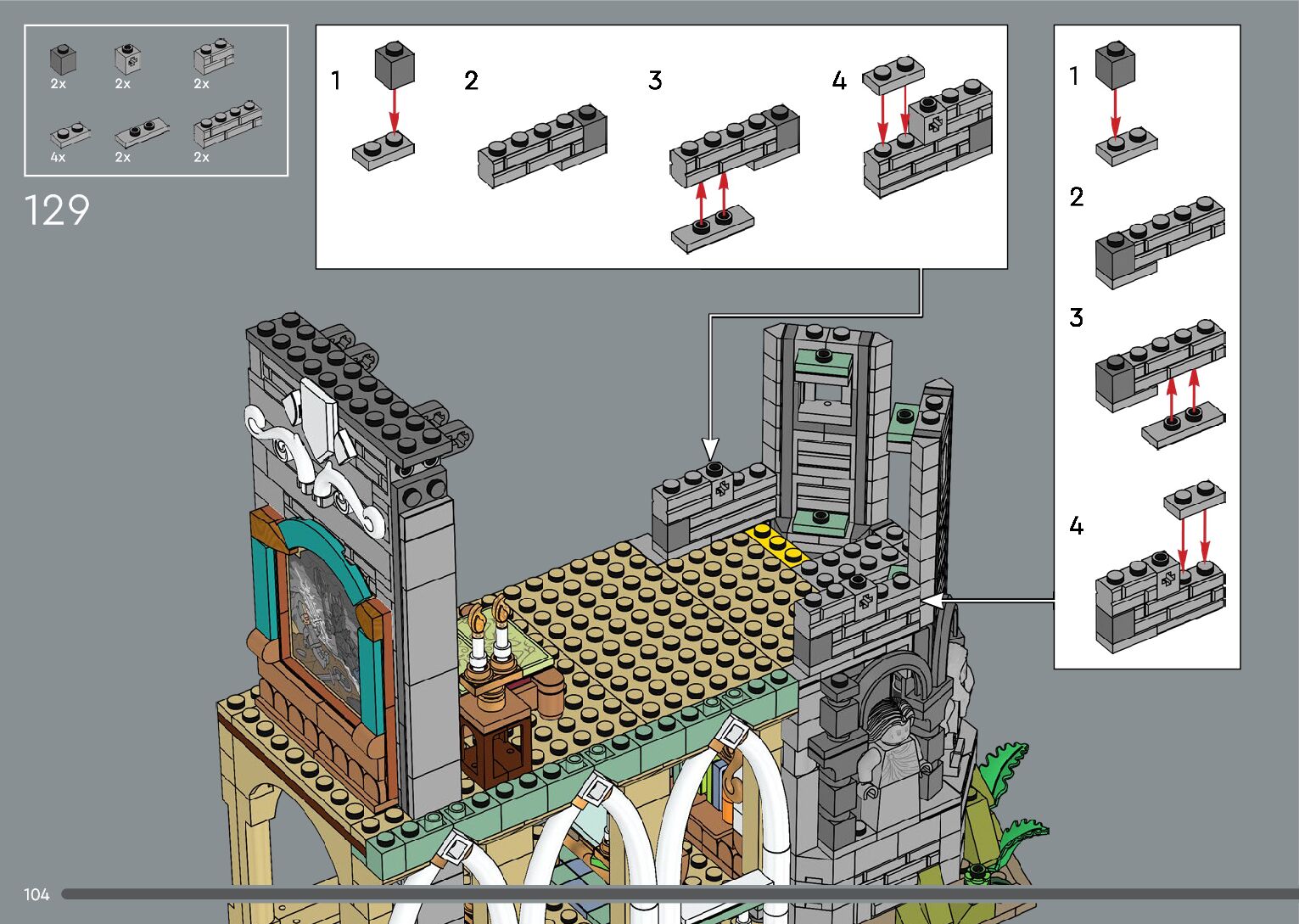 2x 2x 2x
4x 2x 2x

129

1 2 3 4

1
2
3
4

104