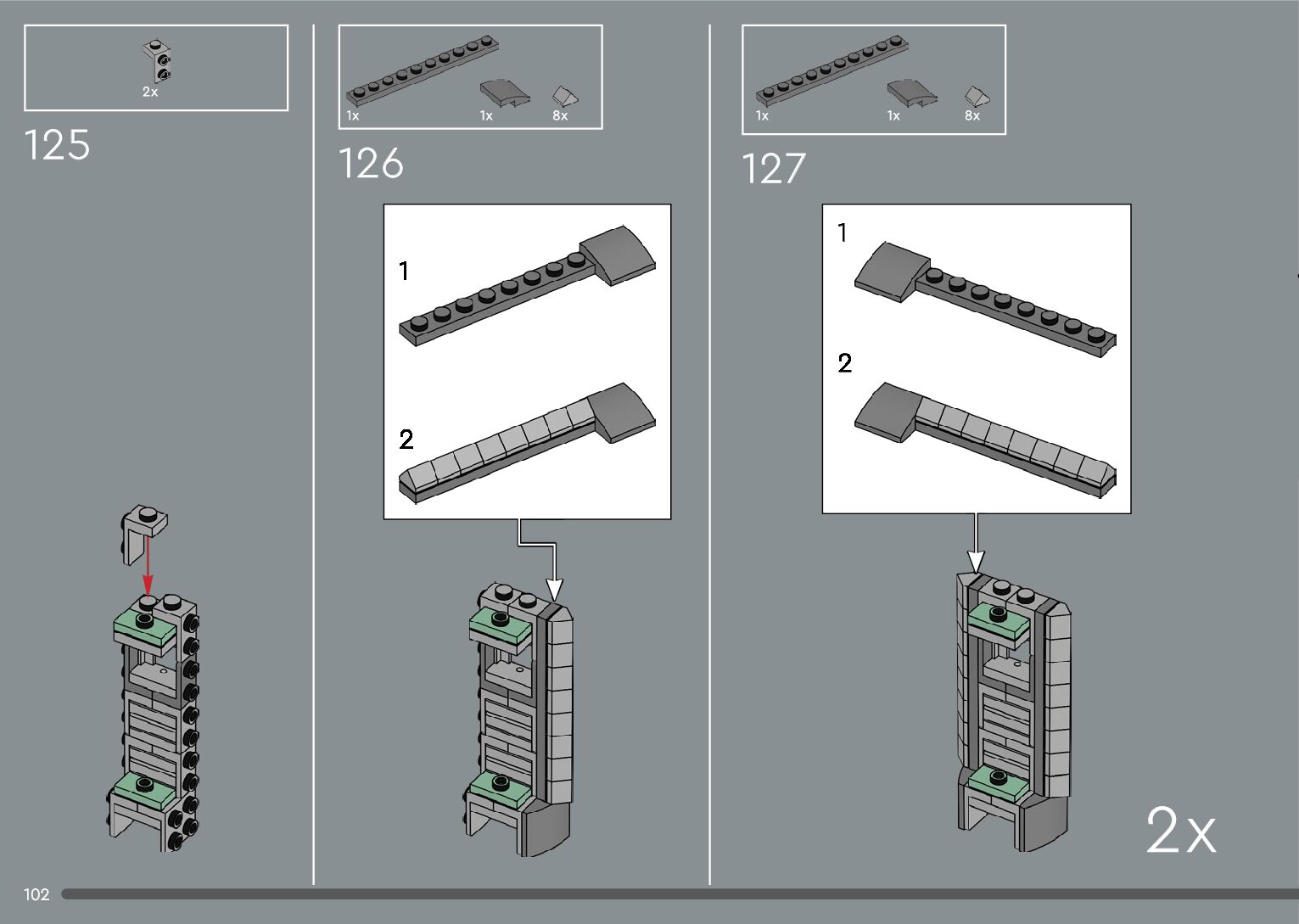 2x

125

1x 1x 8x

126

1

2

1x 1x 8x

127

1

2

2x

102