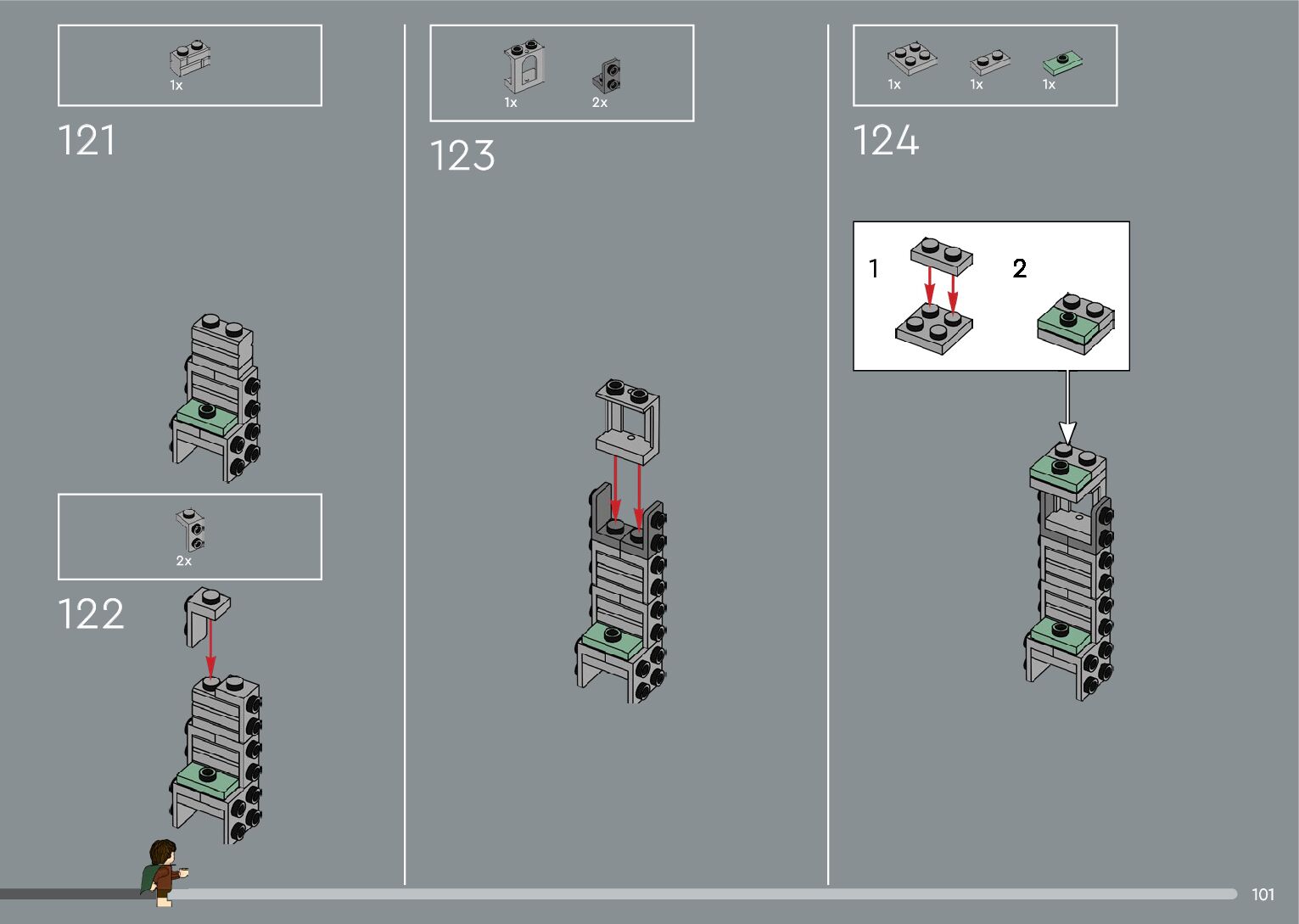 1x

121

2x

122

1x 2x

123

1x 1x 1x

124

1

2

101