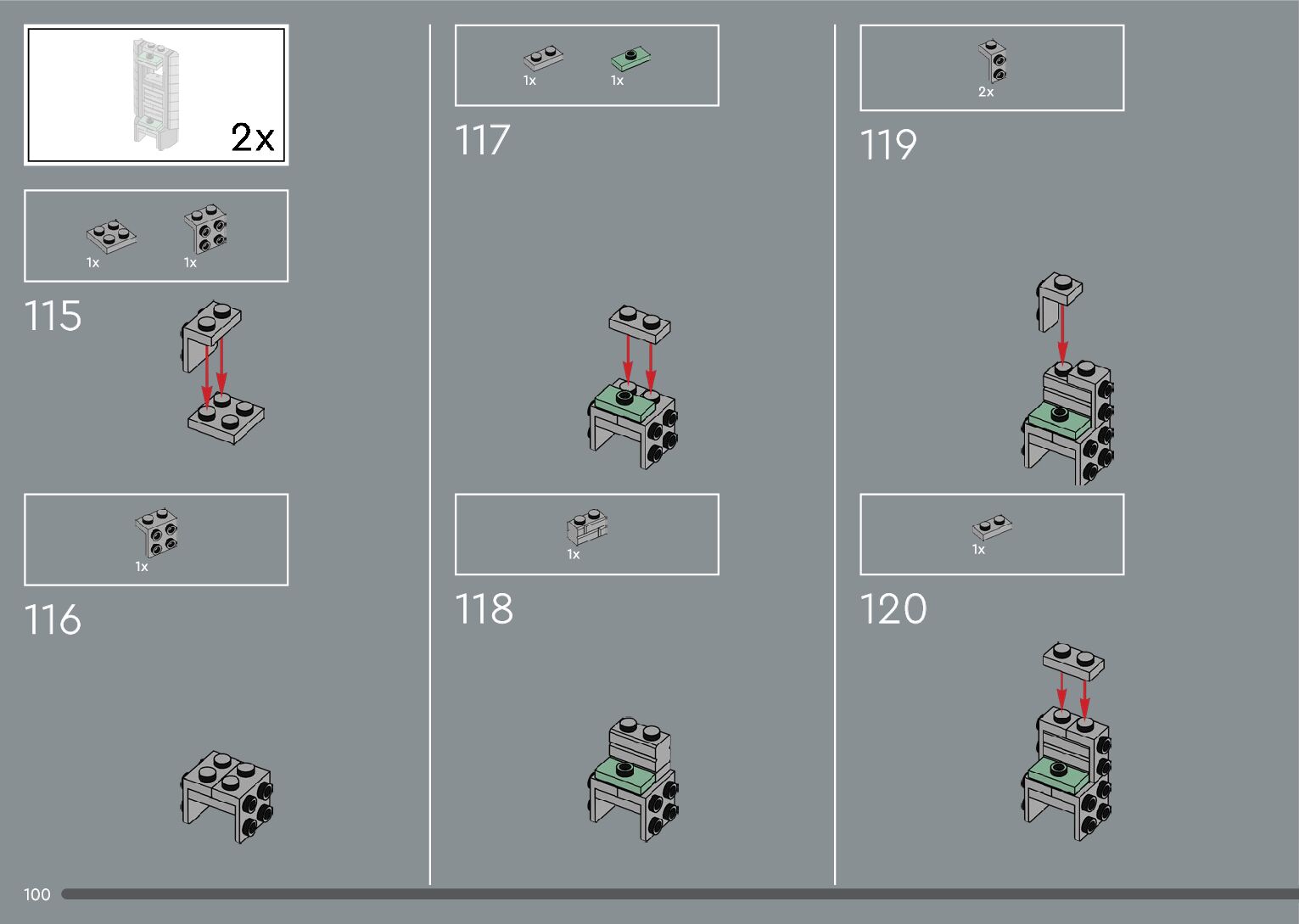 2x

1x 1x

115

1x

116

1x 1x

117

1x

118

2x

119

1x

120

100