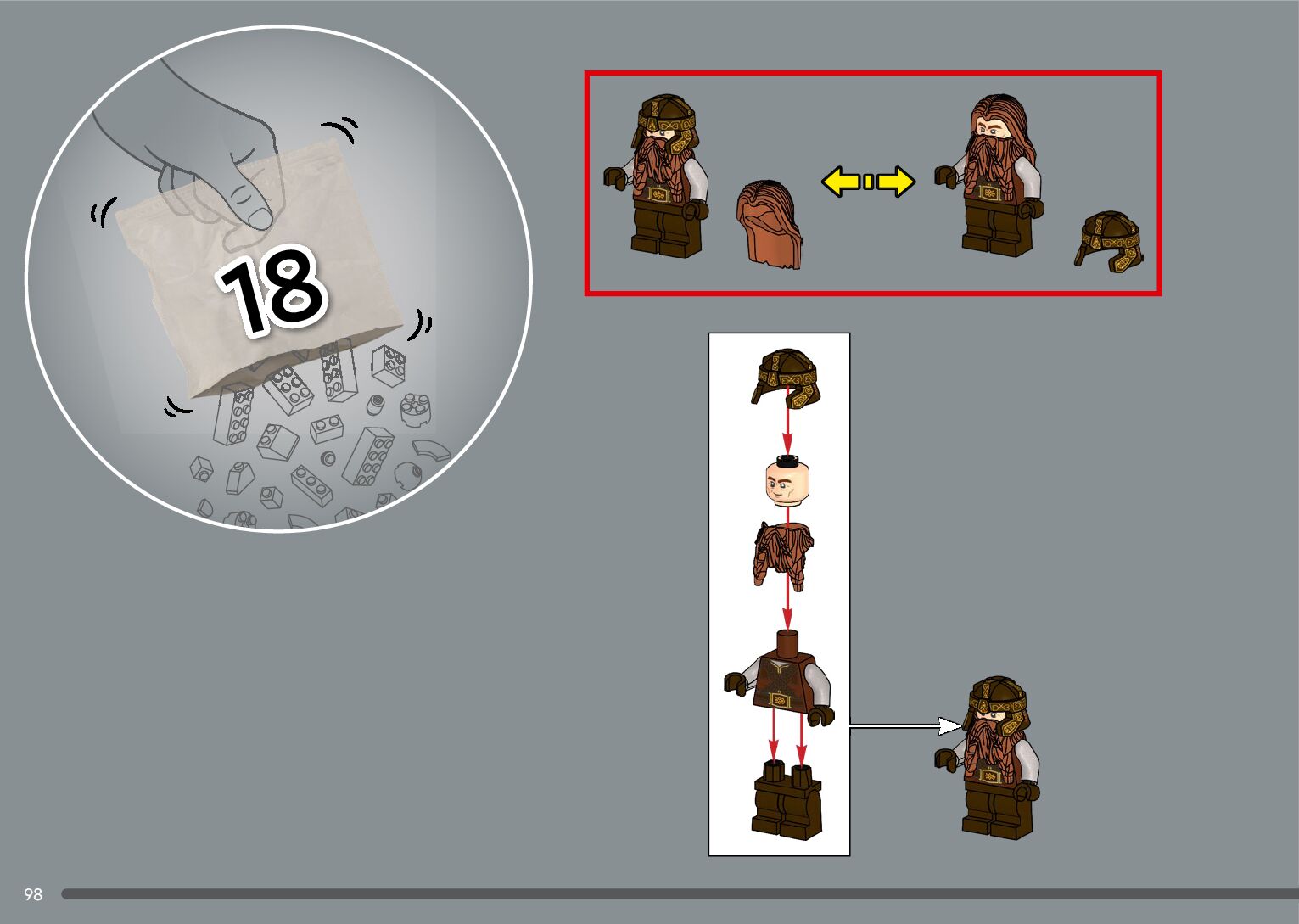 18

98