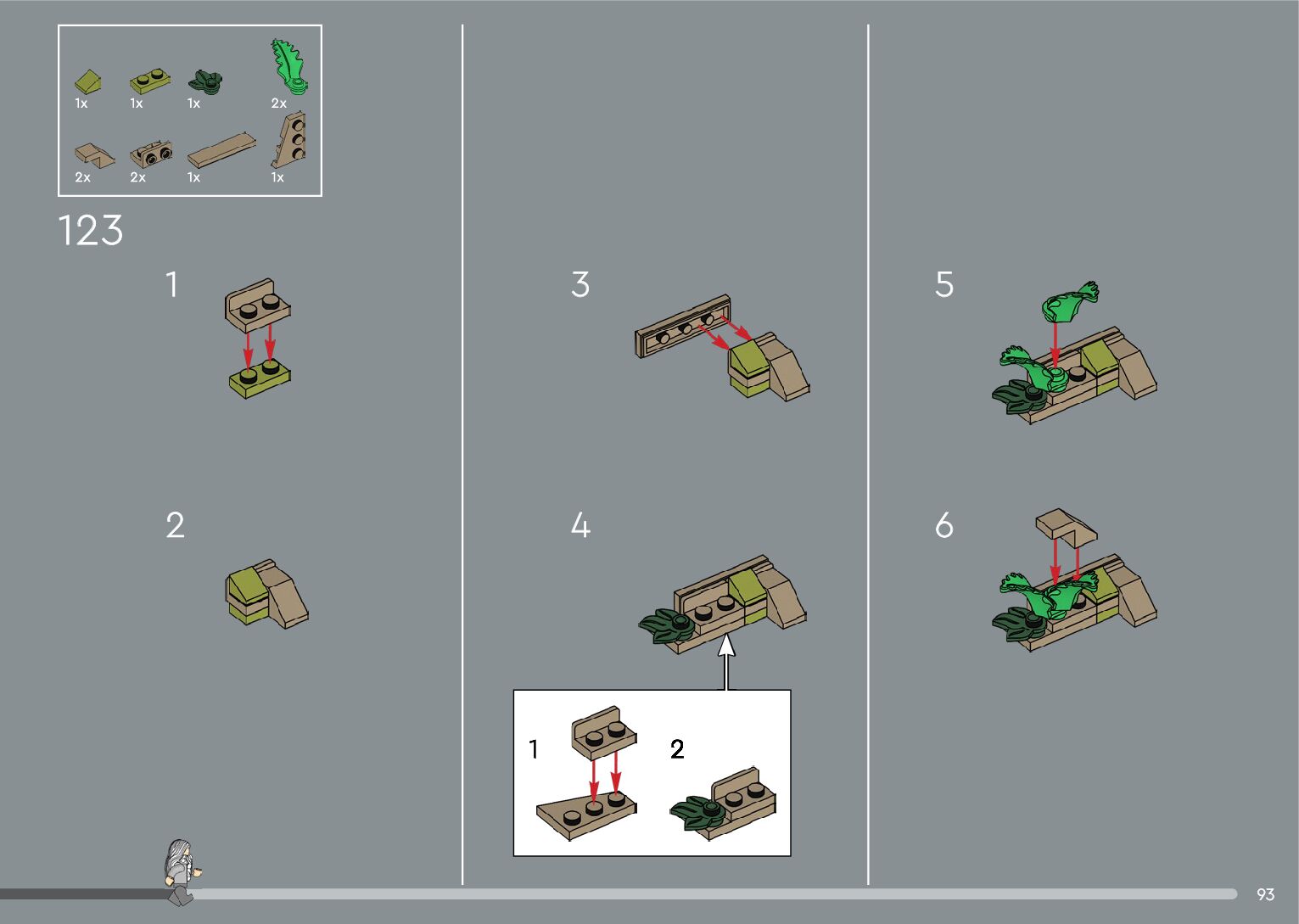 1x 1x 1x 2x
2x 2x 1x 1x

123

1

2

3

4

1

2

5

6

93