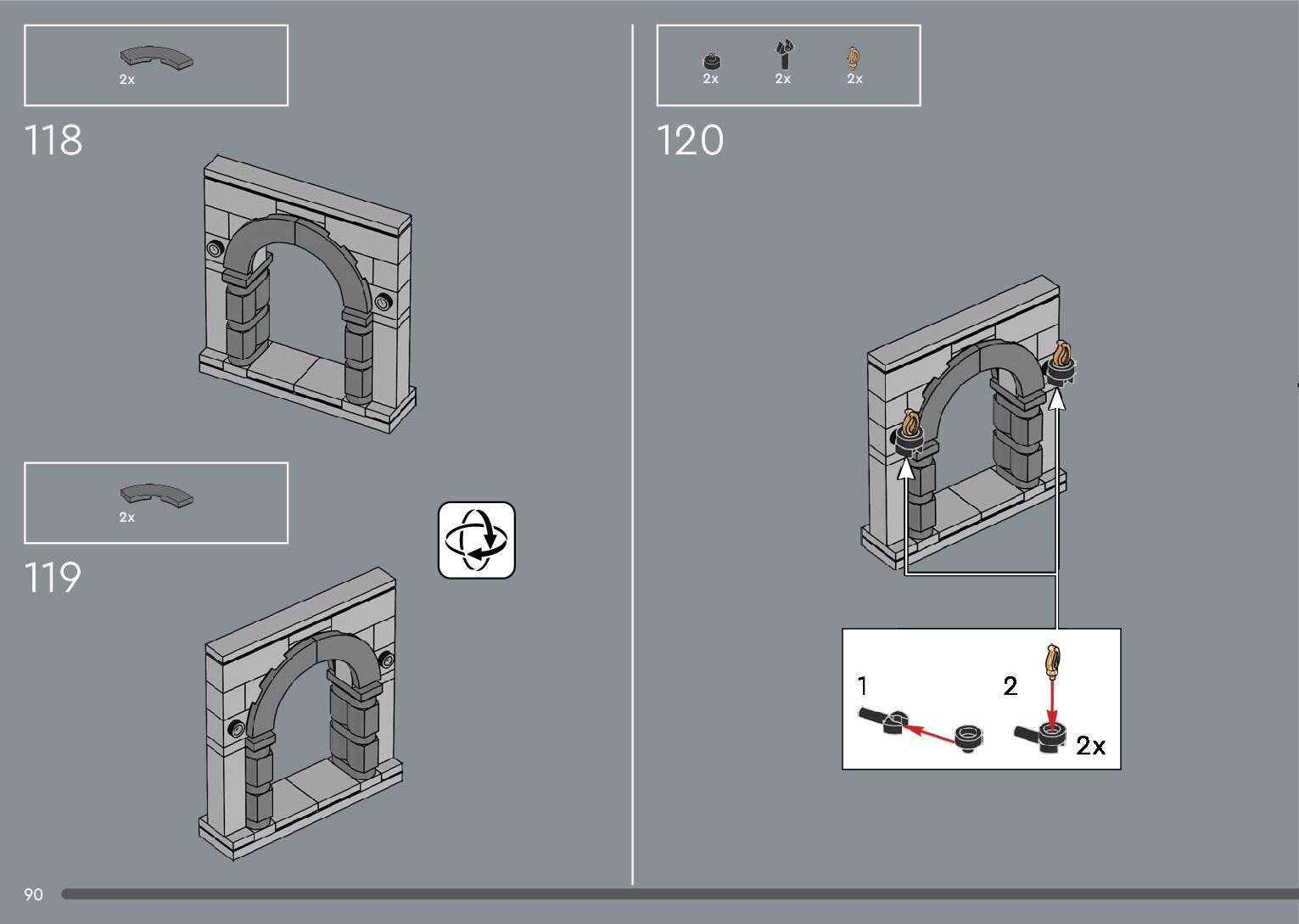 2x

118

2x

119

2x 2x 2x

120

1

2

2x

90