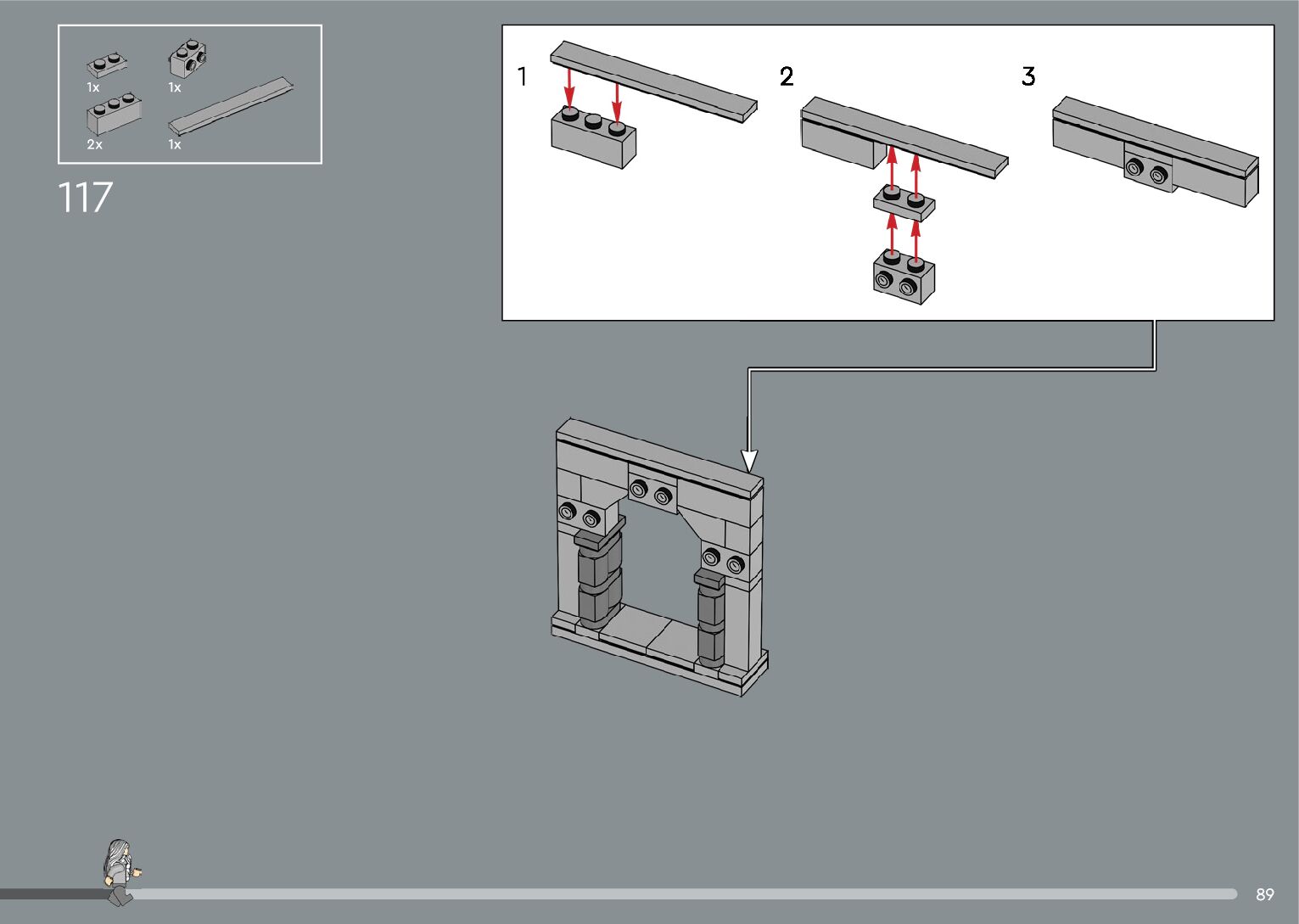 1x
1x
2x
1x

117

1

2

3

89