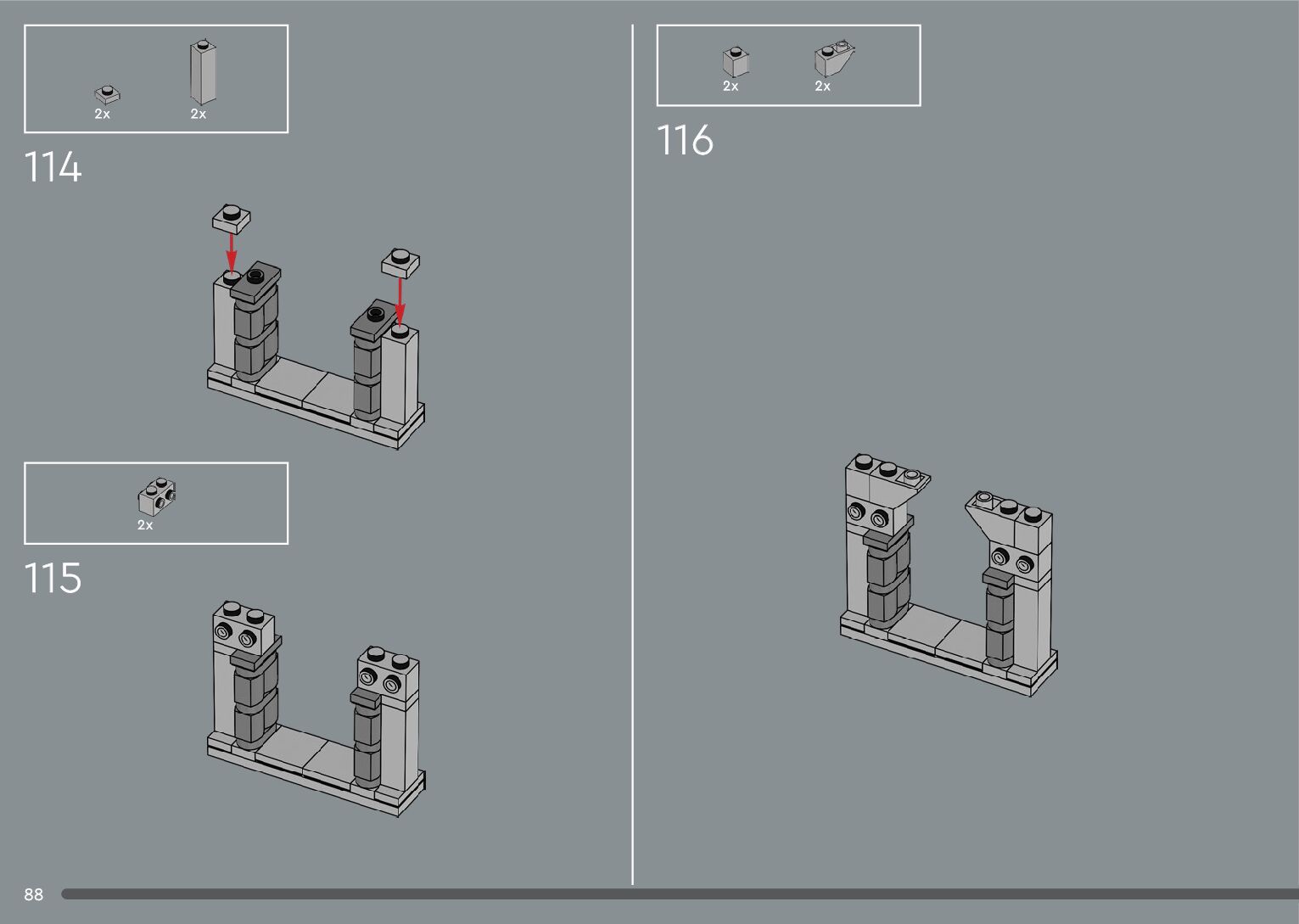 2x 2x

114

2x

115

2x 2x

116

88