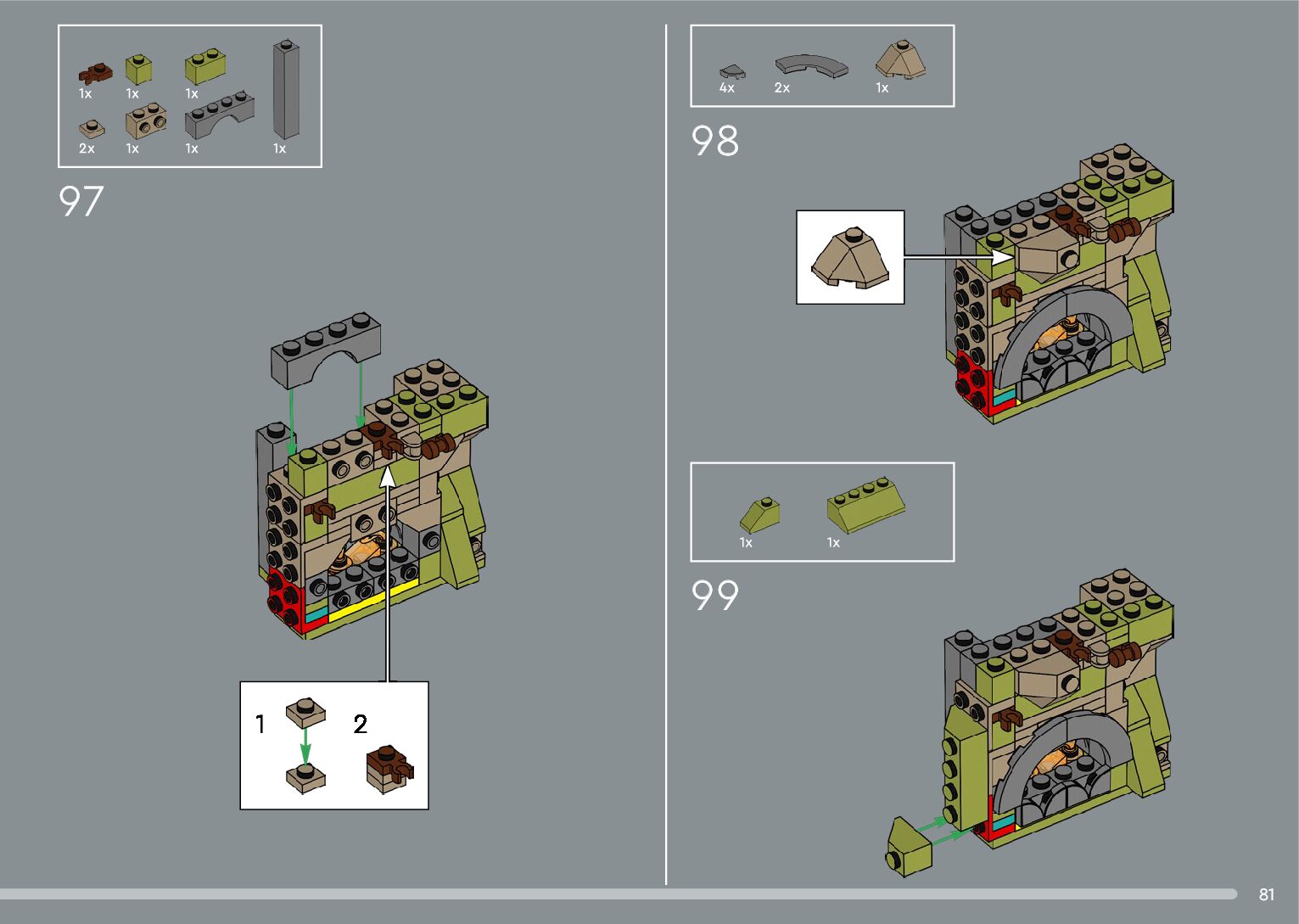 1x 1x 1x
2x 1x 1x 1x

97

1 2

4x 2x 1x

98

1x 1x

99

81