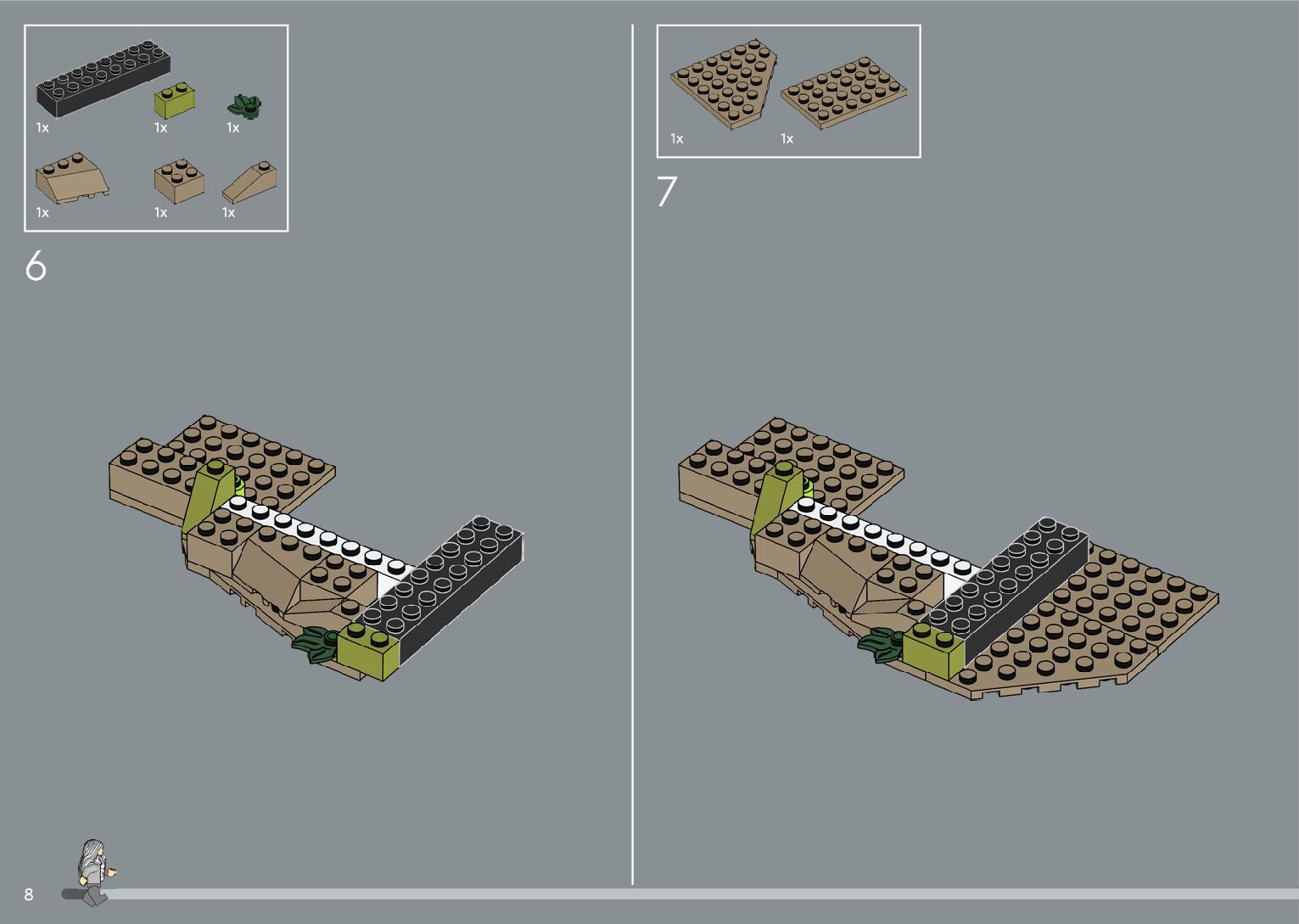 1x
1x
1x
1x
1x
1x

6

1x
1x

7

8