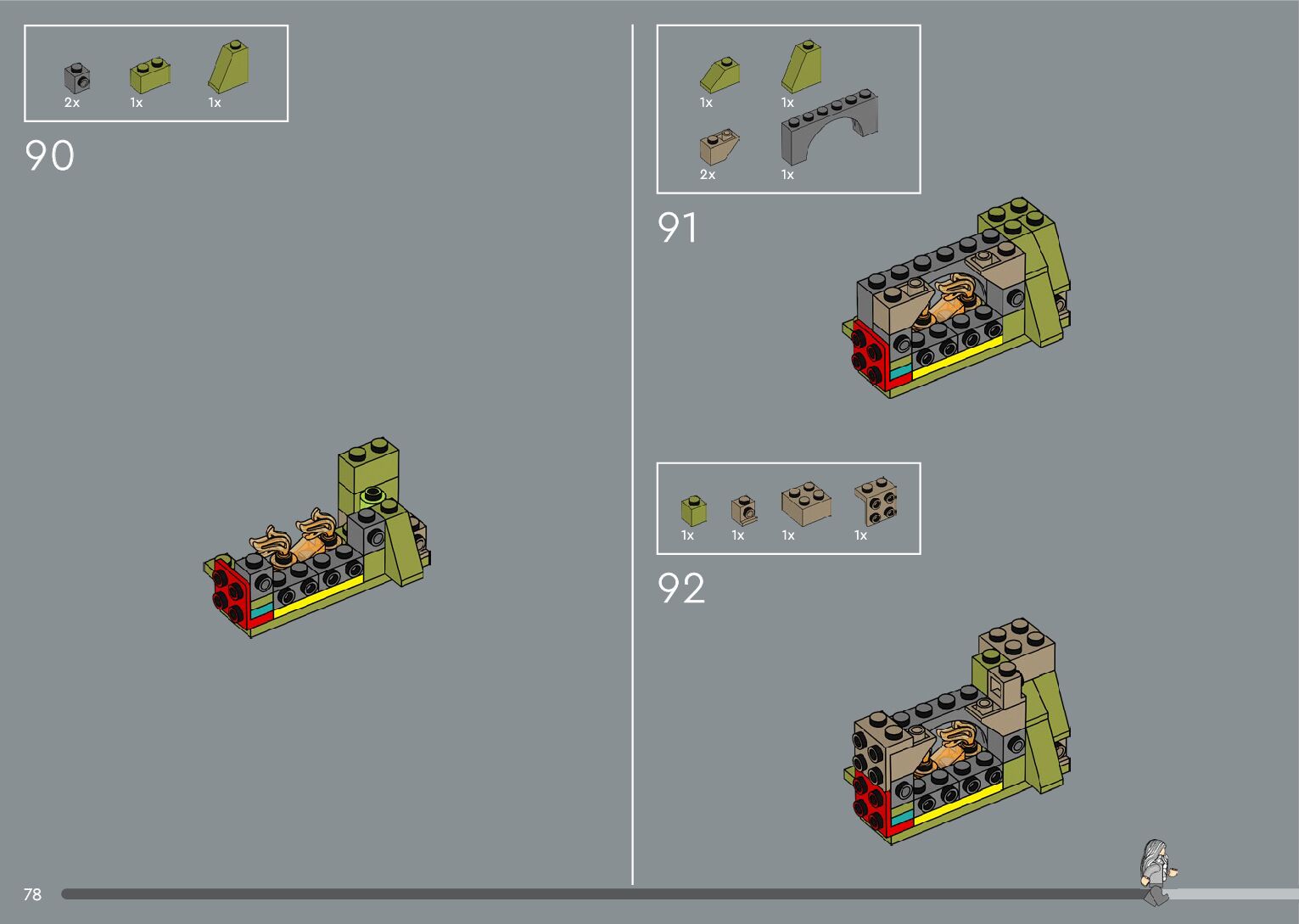 2x 1x 1x

90

1x 1x
2x 1x

91

1x 1x 1x 1x

92

78