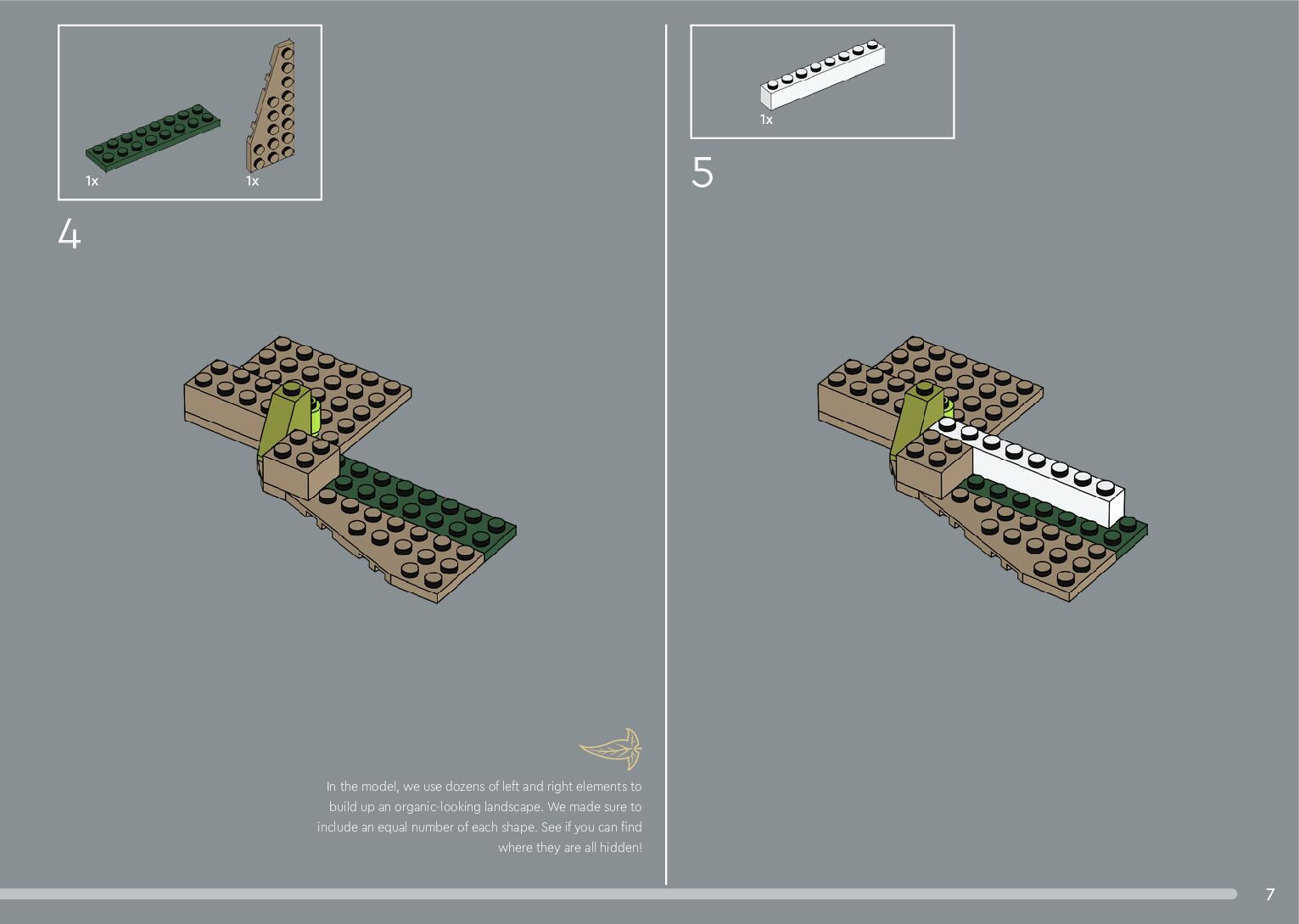 1x
1x

4

In the model, we use dozens of left and right elements to build up an organic-looking landscape. We made sure to include an equal number of each shape. See if you can find where they are all hidden!

1x

5

7