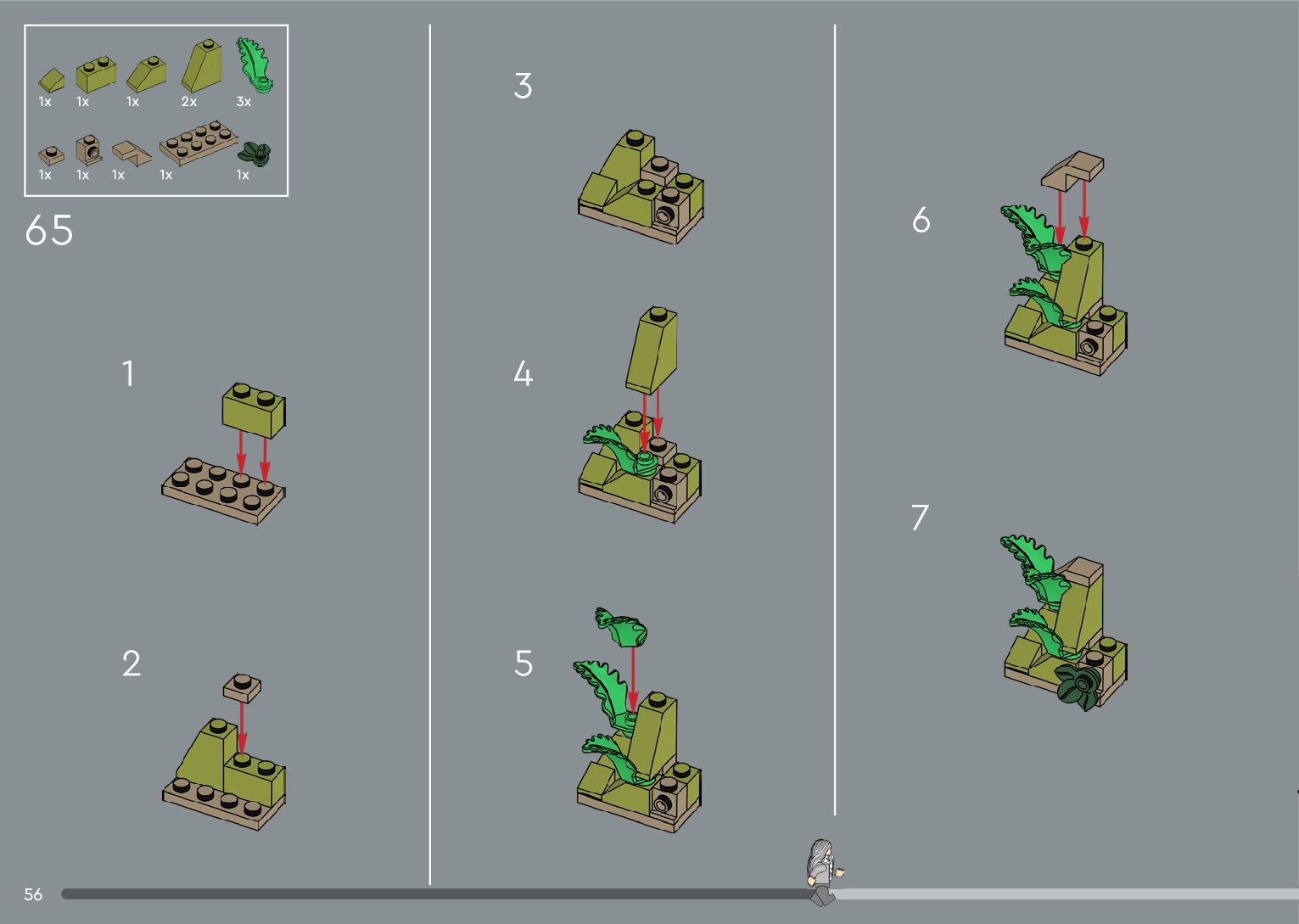 1x 1x 1x 2x 3x

1x 1x 1x 1x 1x

65

1

2

3

4

5

6

7

56