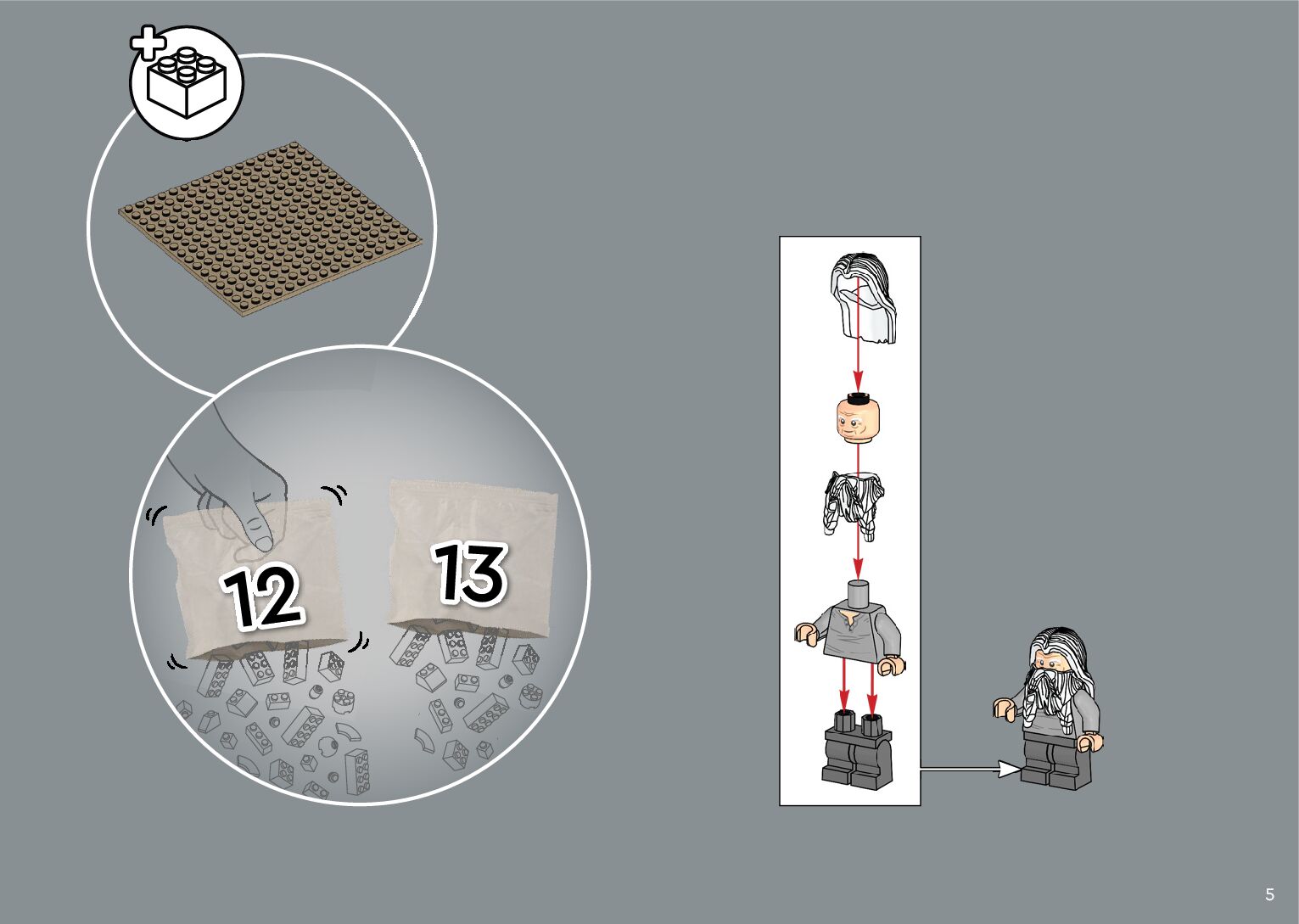 12

13

5