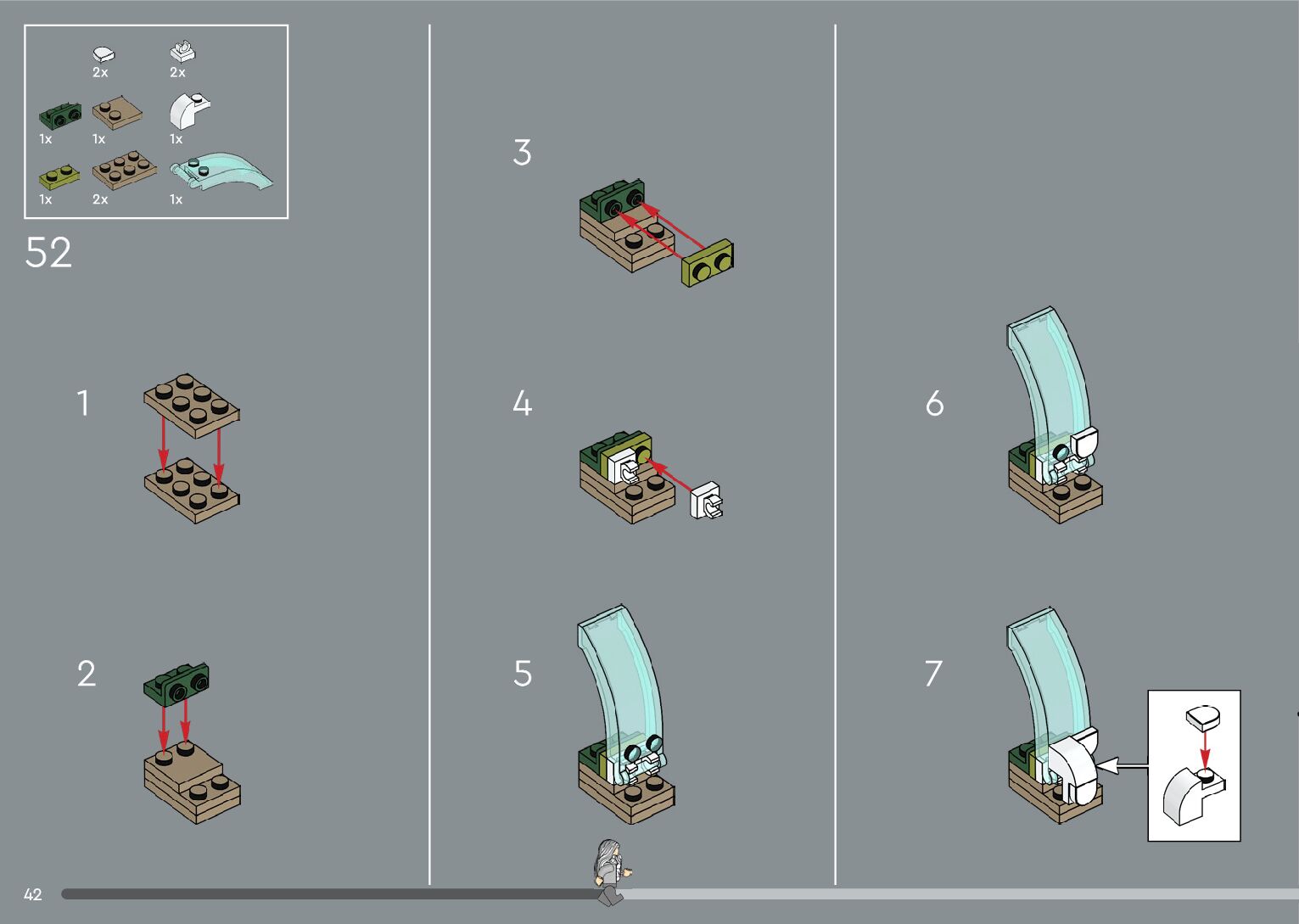 2x 2x

1x 1x 1x

1x 2x 1x

52

1

2

3

4

5

6

7

42