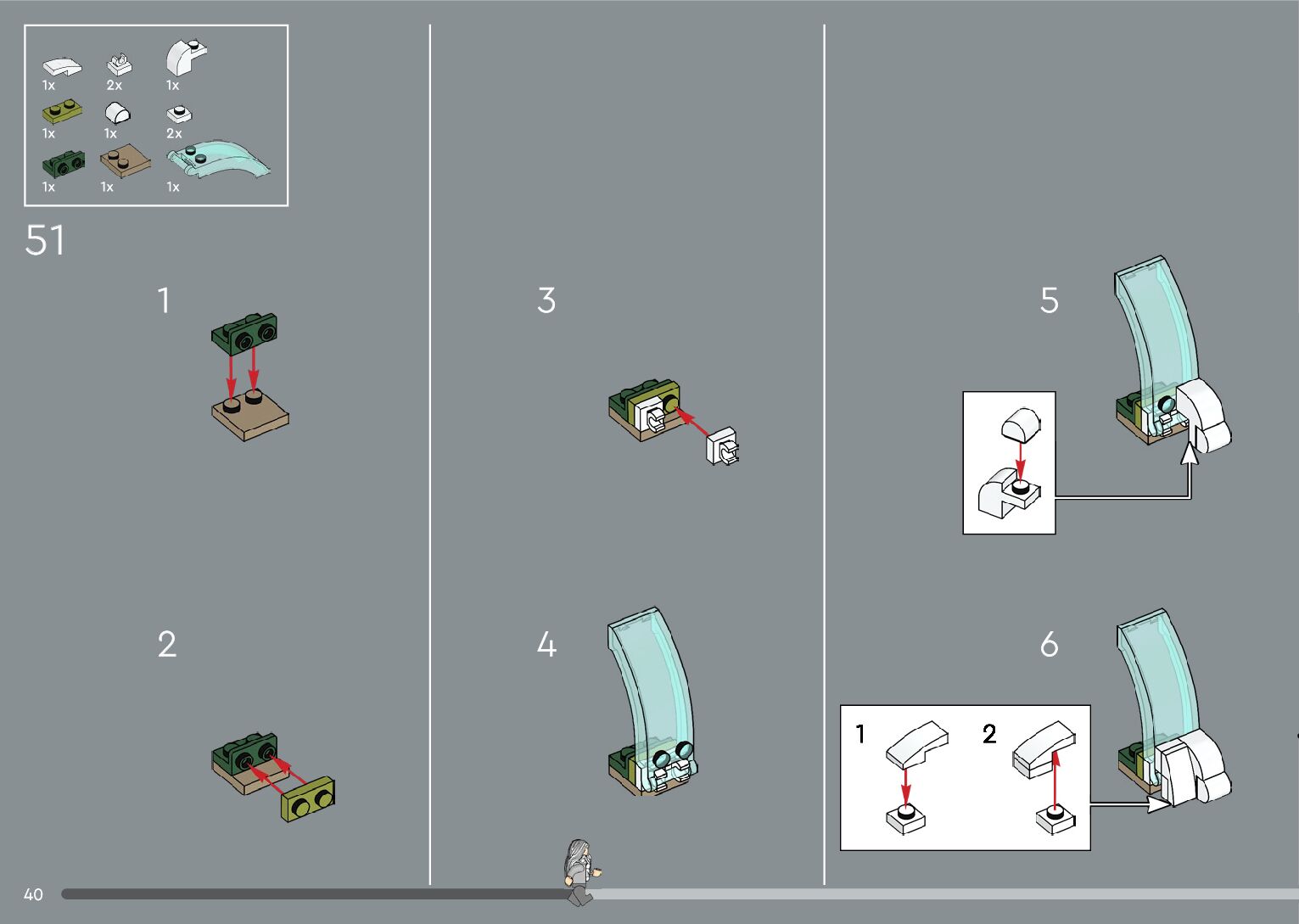 1x
2x
1x
1x
1x
2x
1x
1x
1x

51

1

2

3

4

5

6

1
2

40