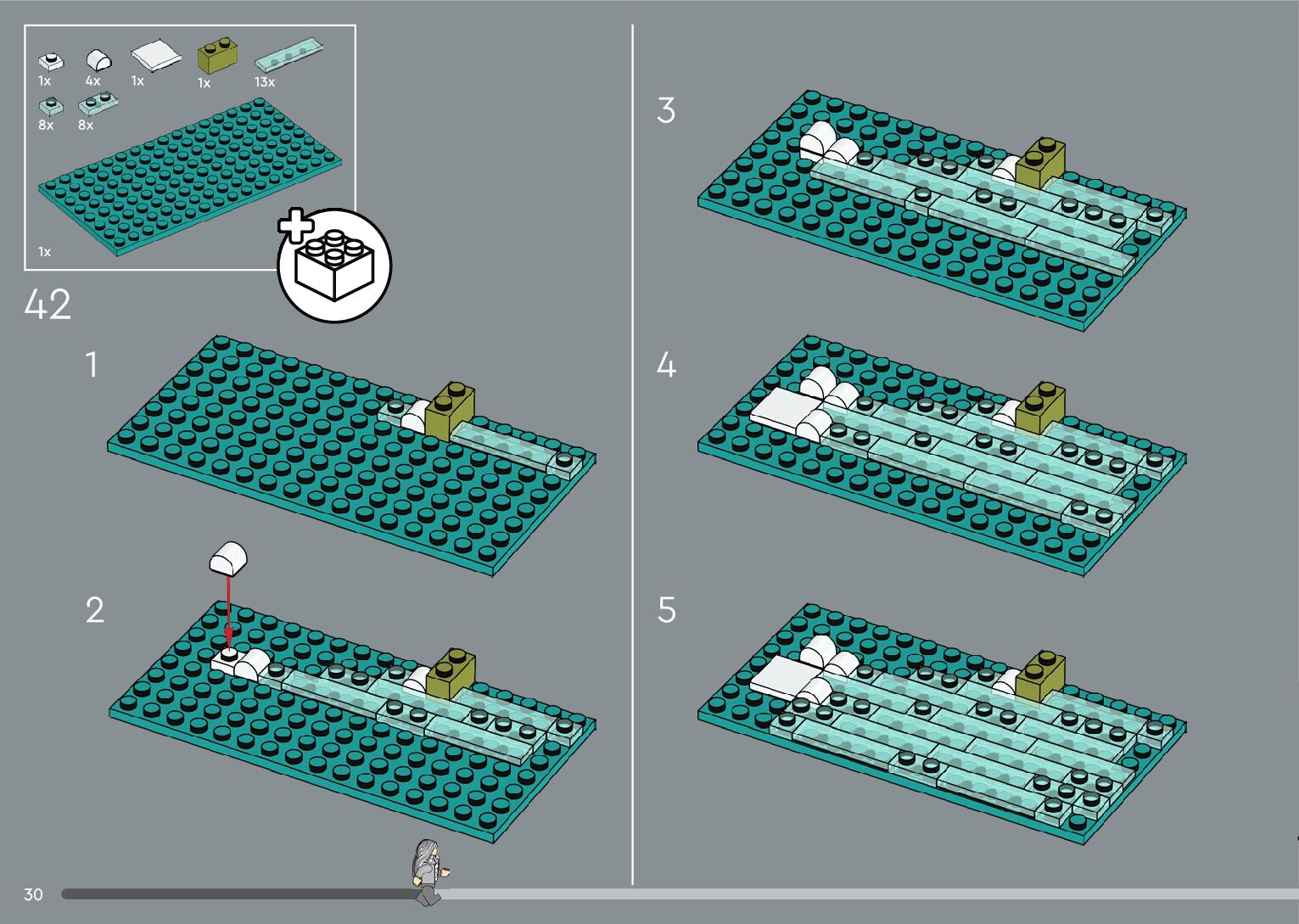 1x
4x
1x
1x
13x
8x
8x
1x

42

1

2

3

4

5

30