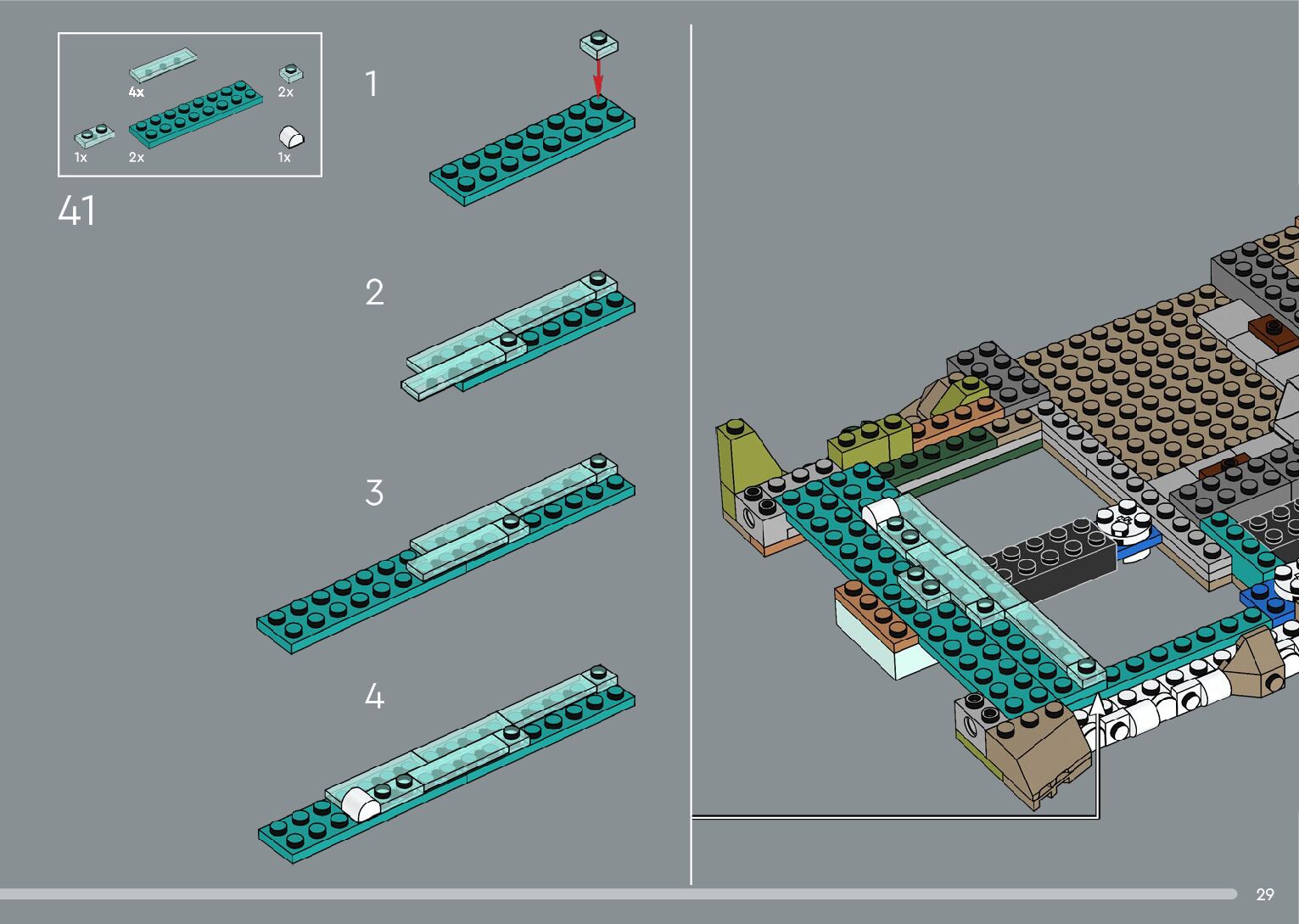 4x
2x
1x
2x
1x
41
1
2
3
4
29