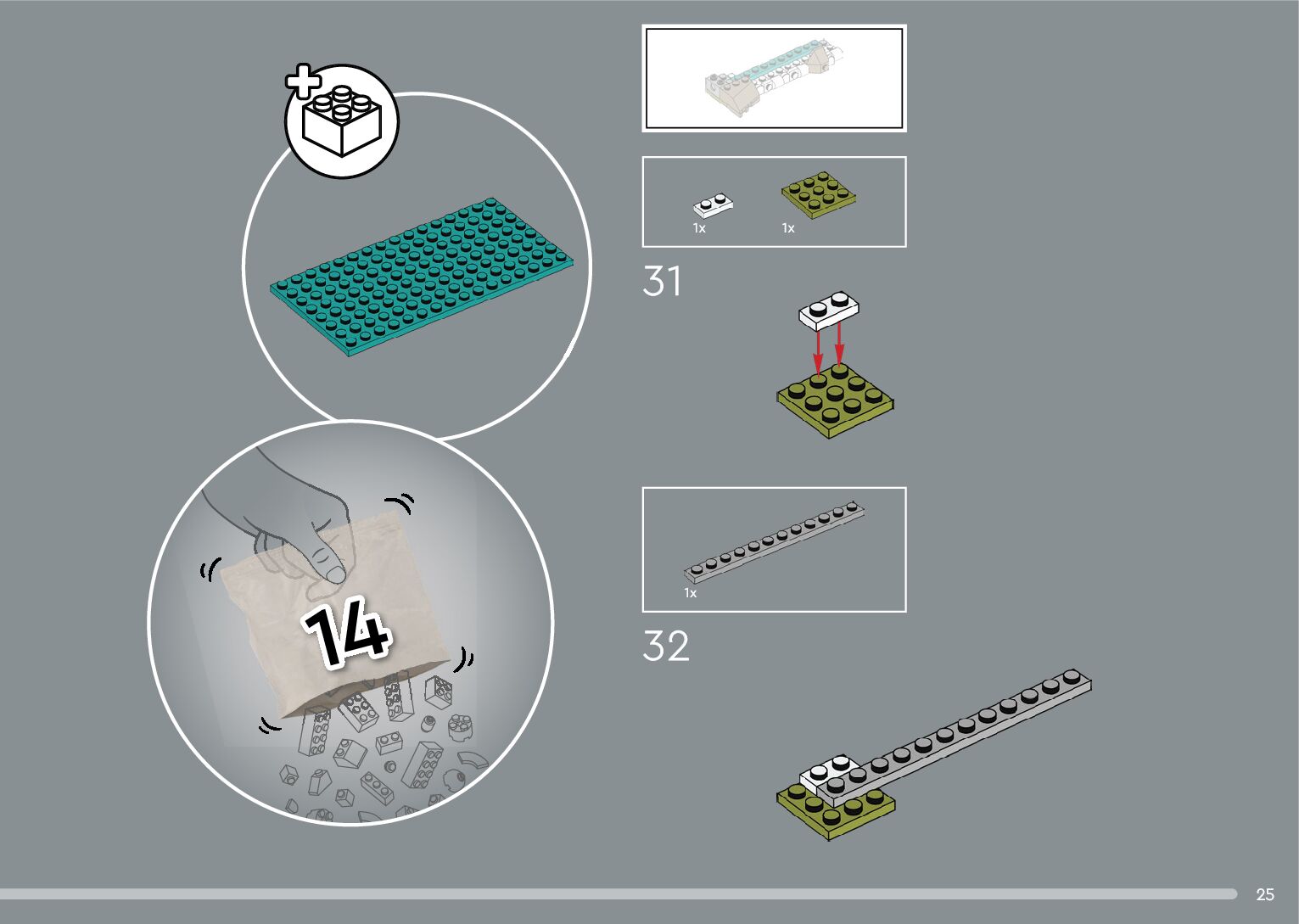 14

1x 1x

31

1x

32

25