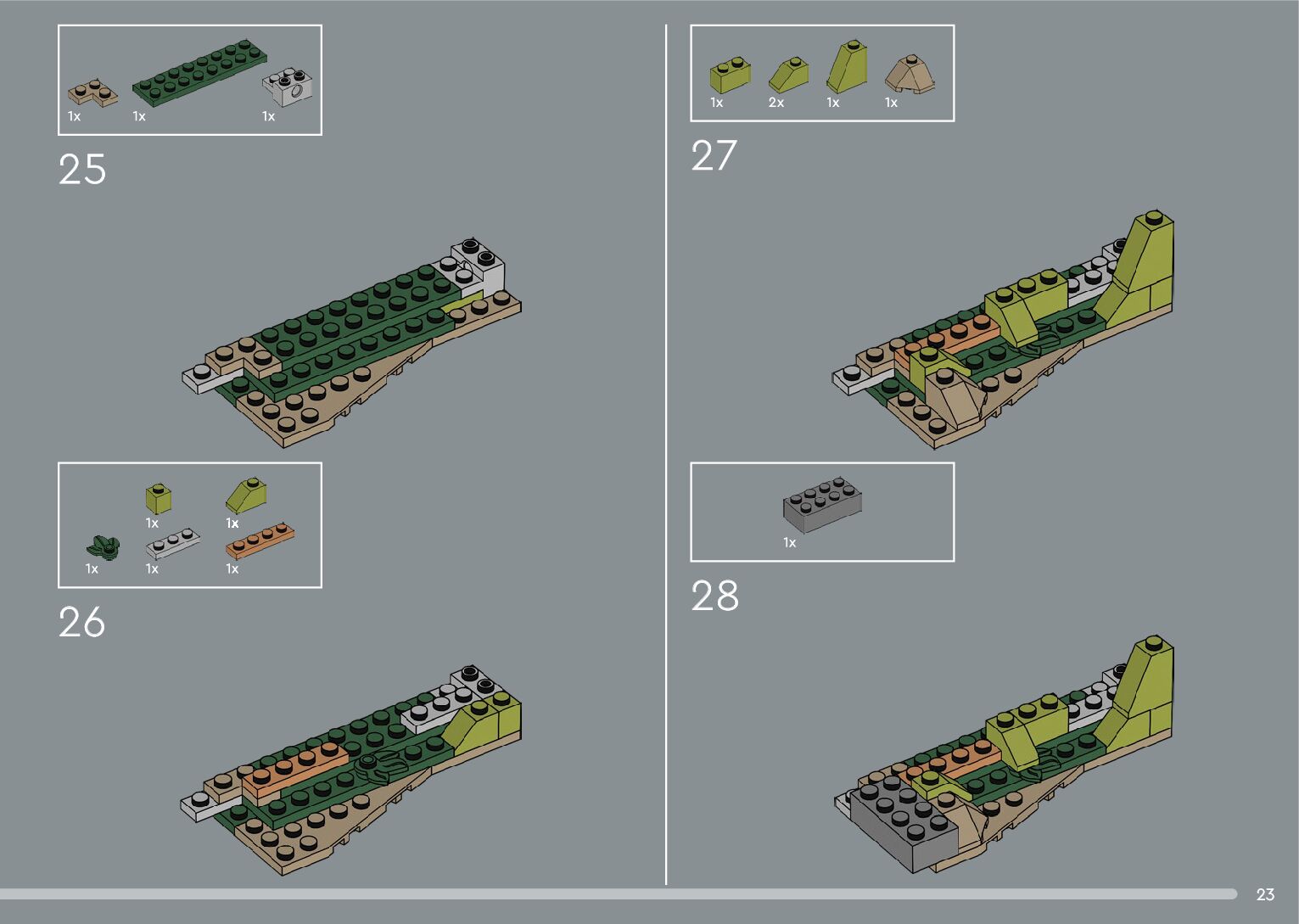 1x 1x 1x

25

1x 1x

1x 1x 1x

26

1x 2x 1x 1x

27

1x

28

23