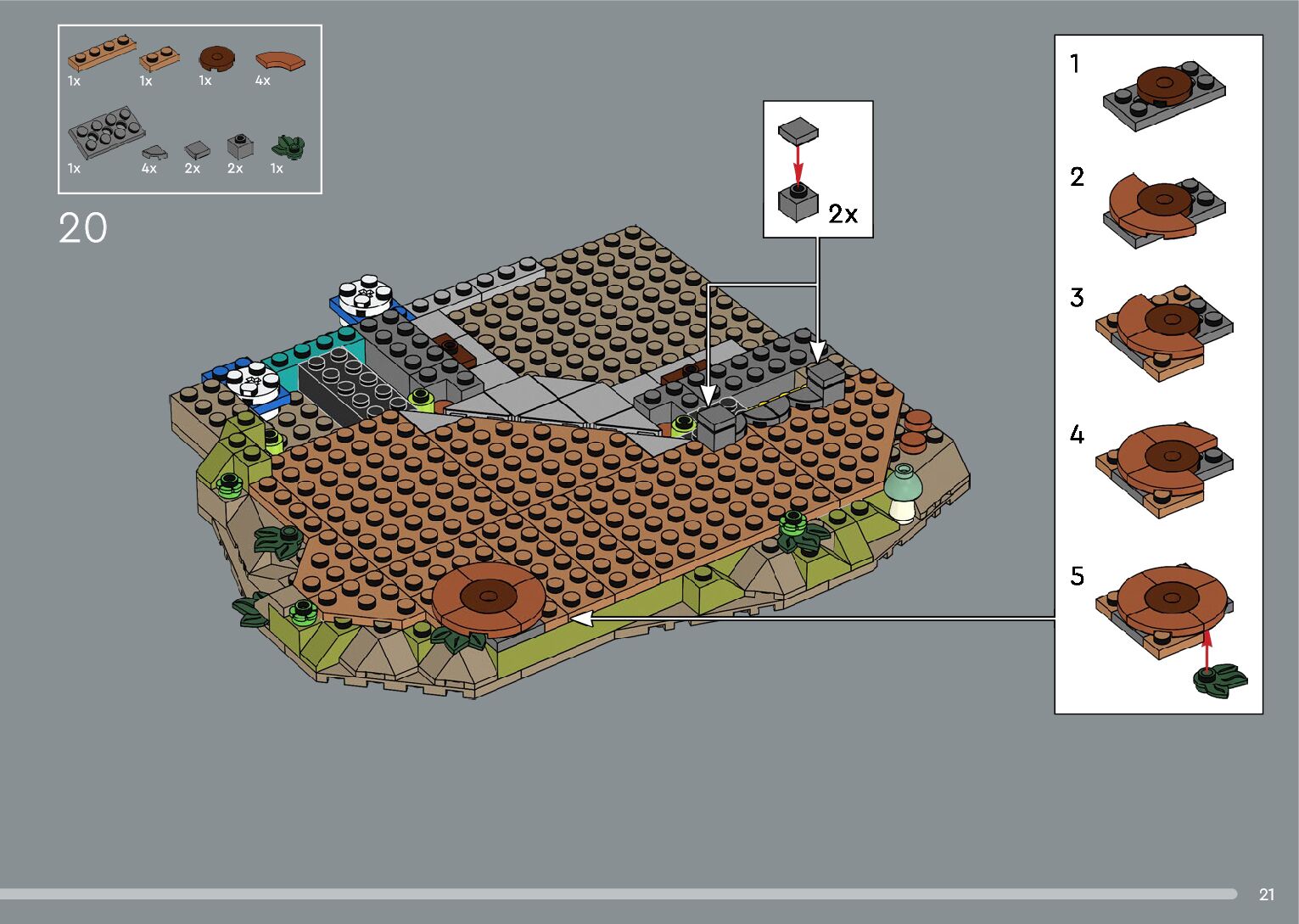 1x 1x 1x 4x

1x 4x 2x 2x 1x

20

2x

1

2

3

4

5

21